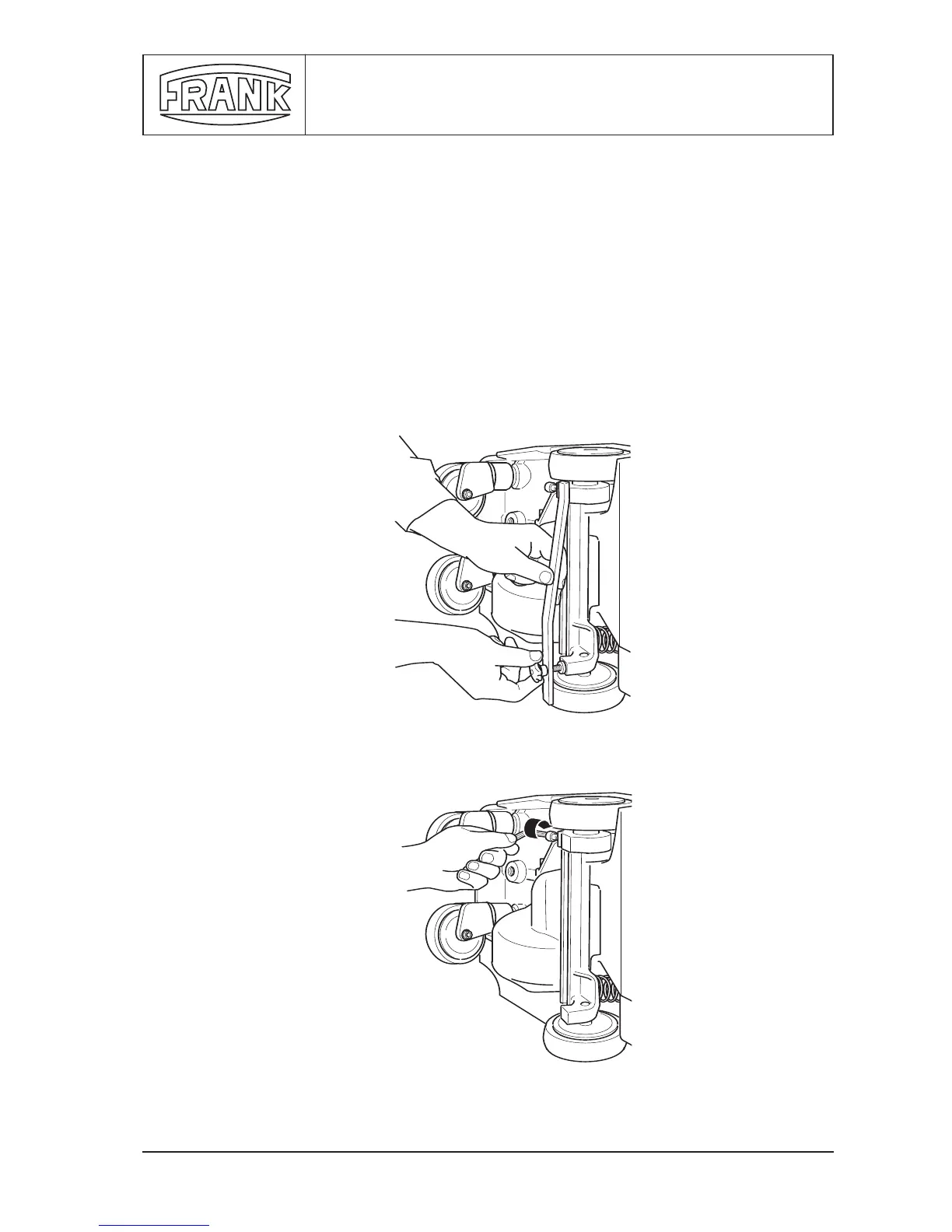 FRANK