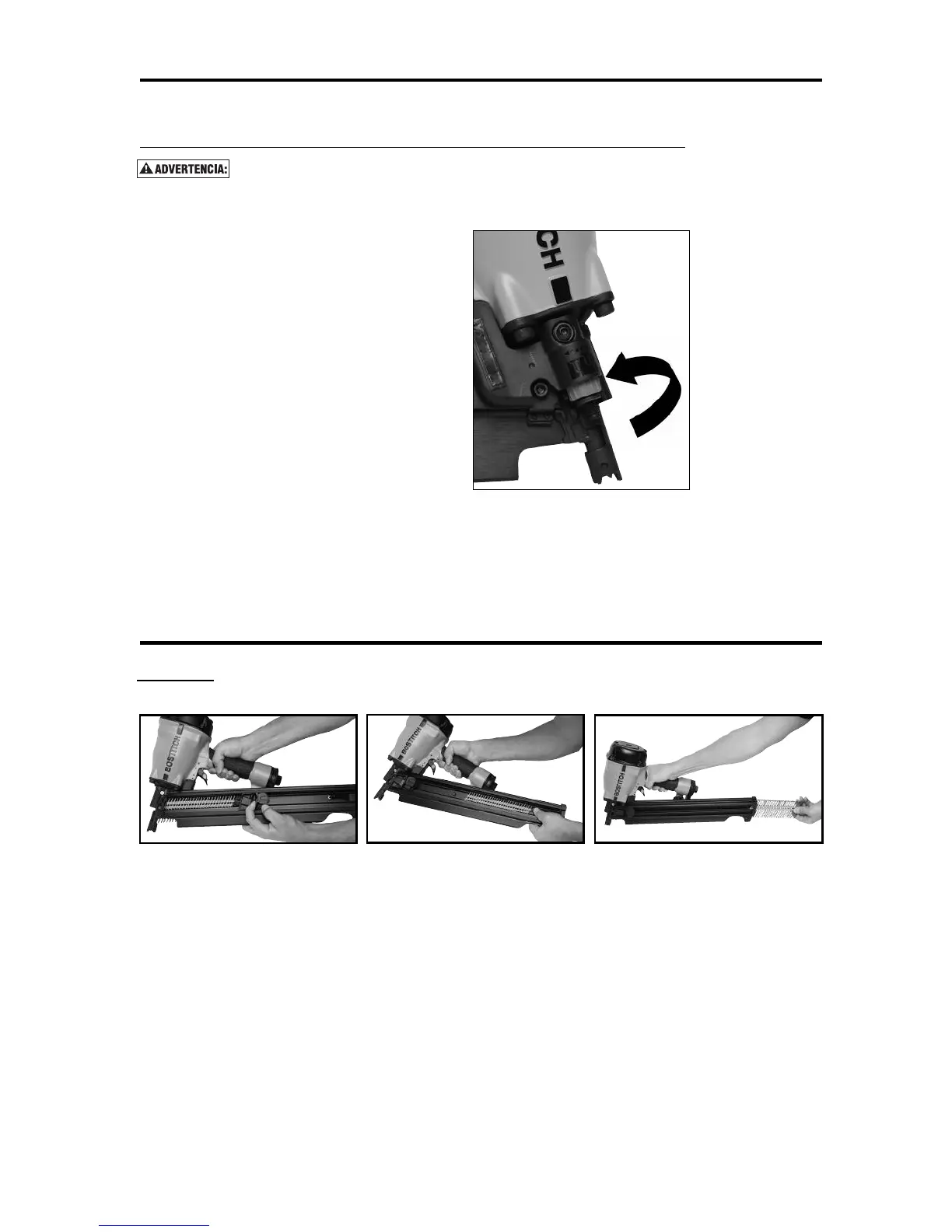 ADVERTENCIA:

CH

BOSTITCH

BOSTITCH

BOSTITCH