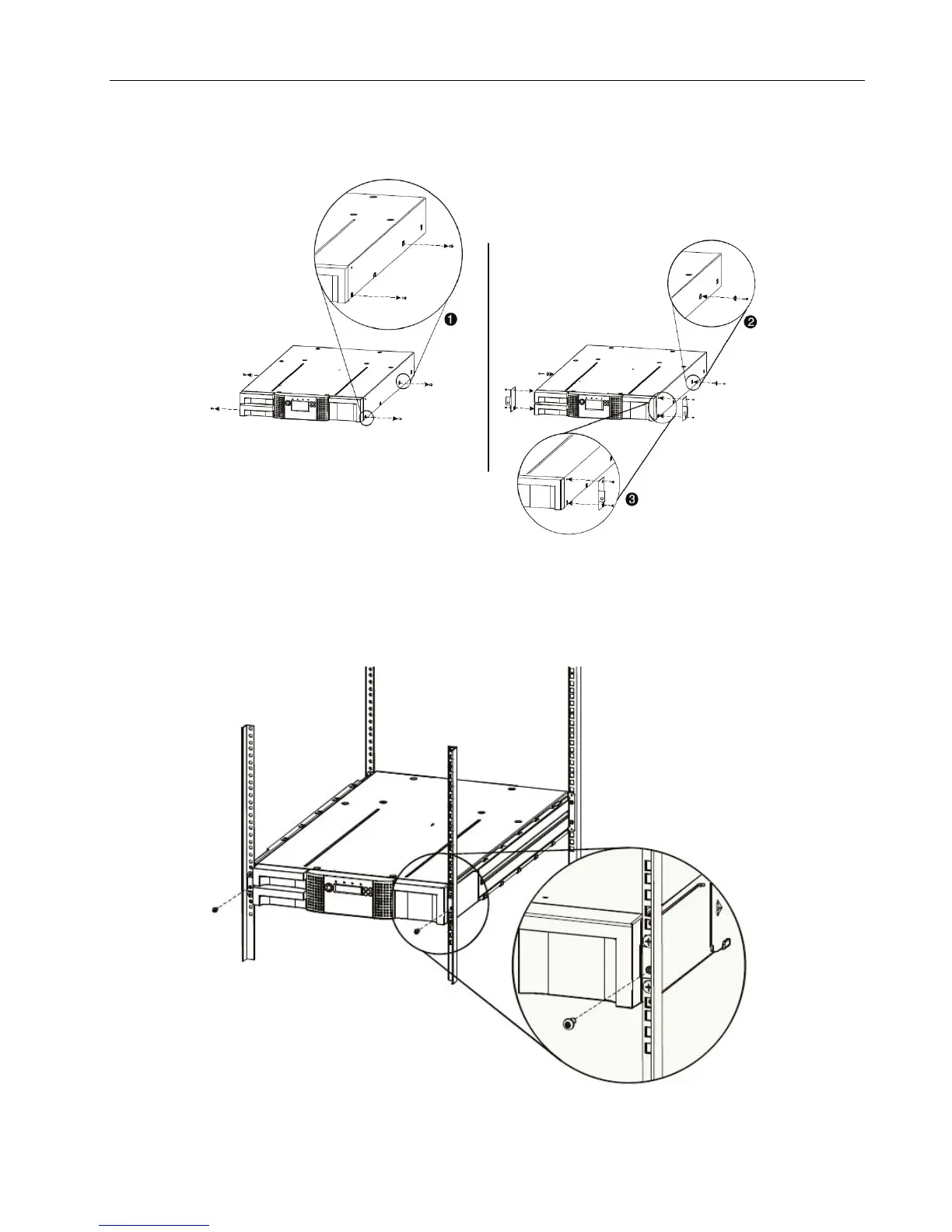 ❶

❷

❸