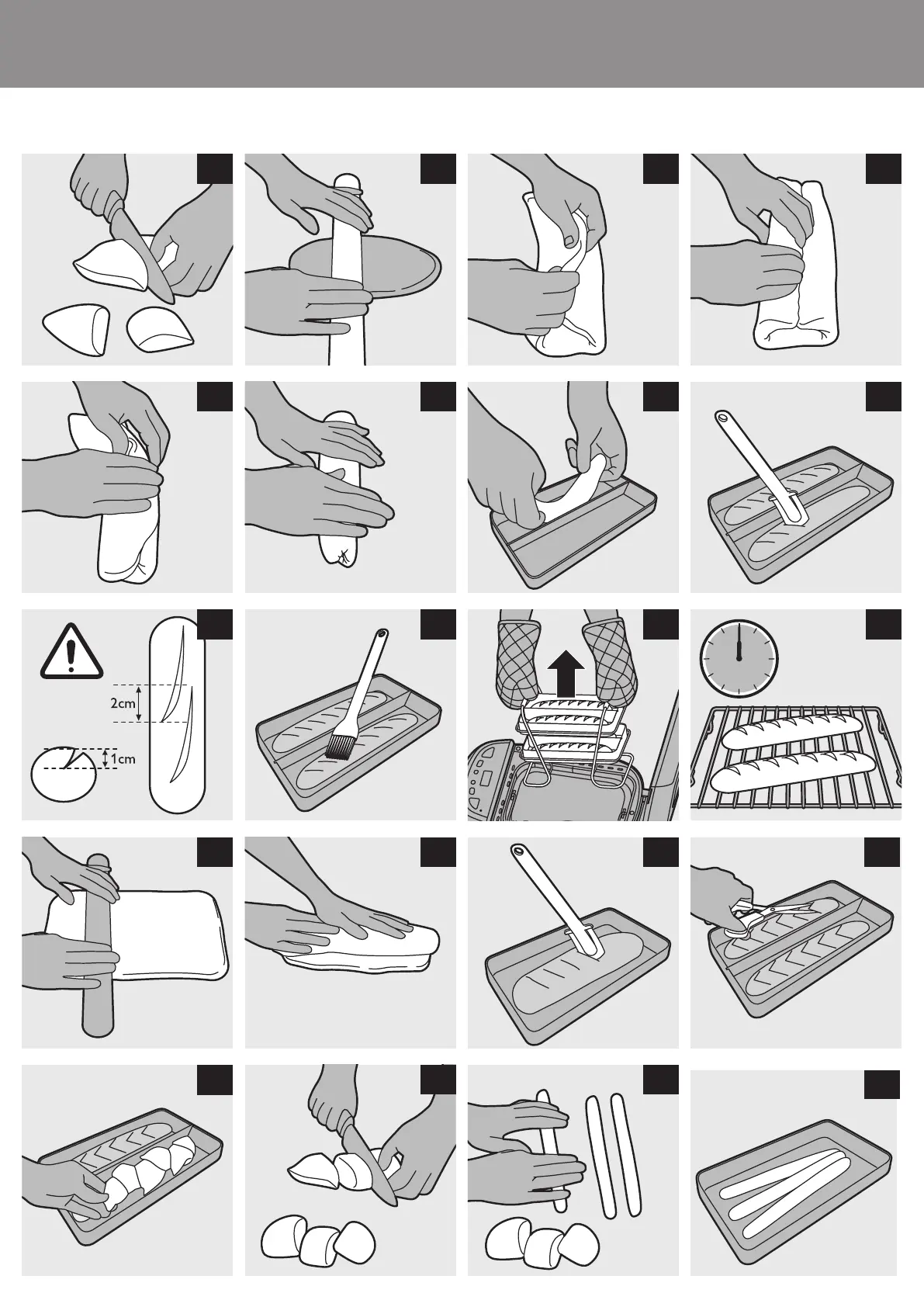 2cm

1cm