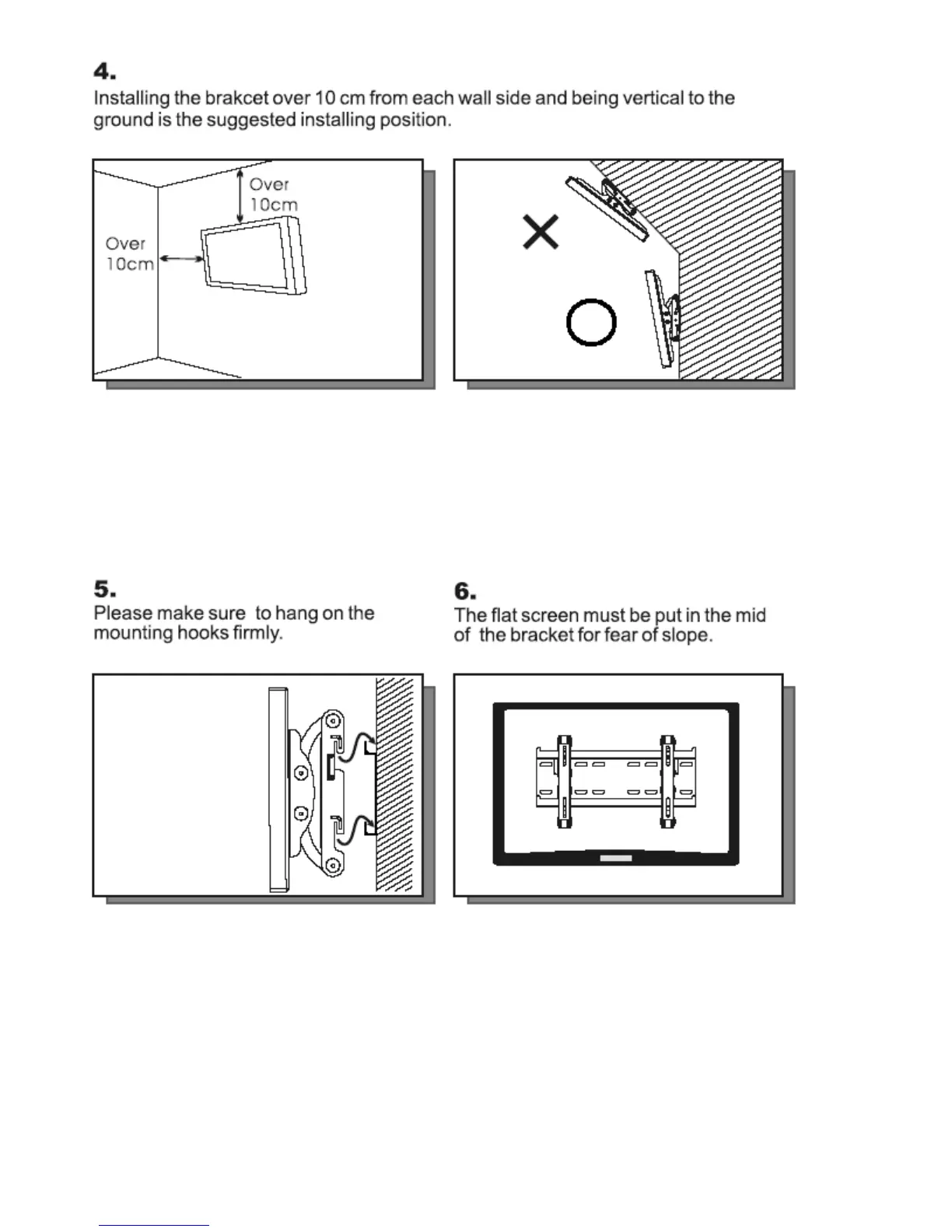 4.

Installing the brakcet over 10 cm from each wall side and being vertical to the ground is the suggested installing position.

Over 10cm

Over 10cm

5.

Please make sure to hang on the mounting hooks firmly.

6.

The flat screen must be put in the mid of the bracket for fear of slope.