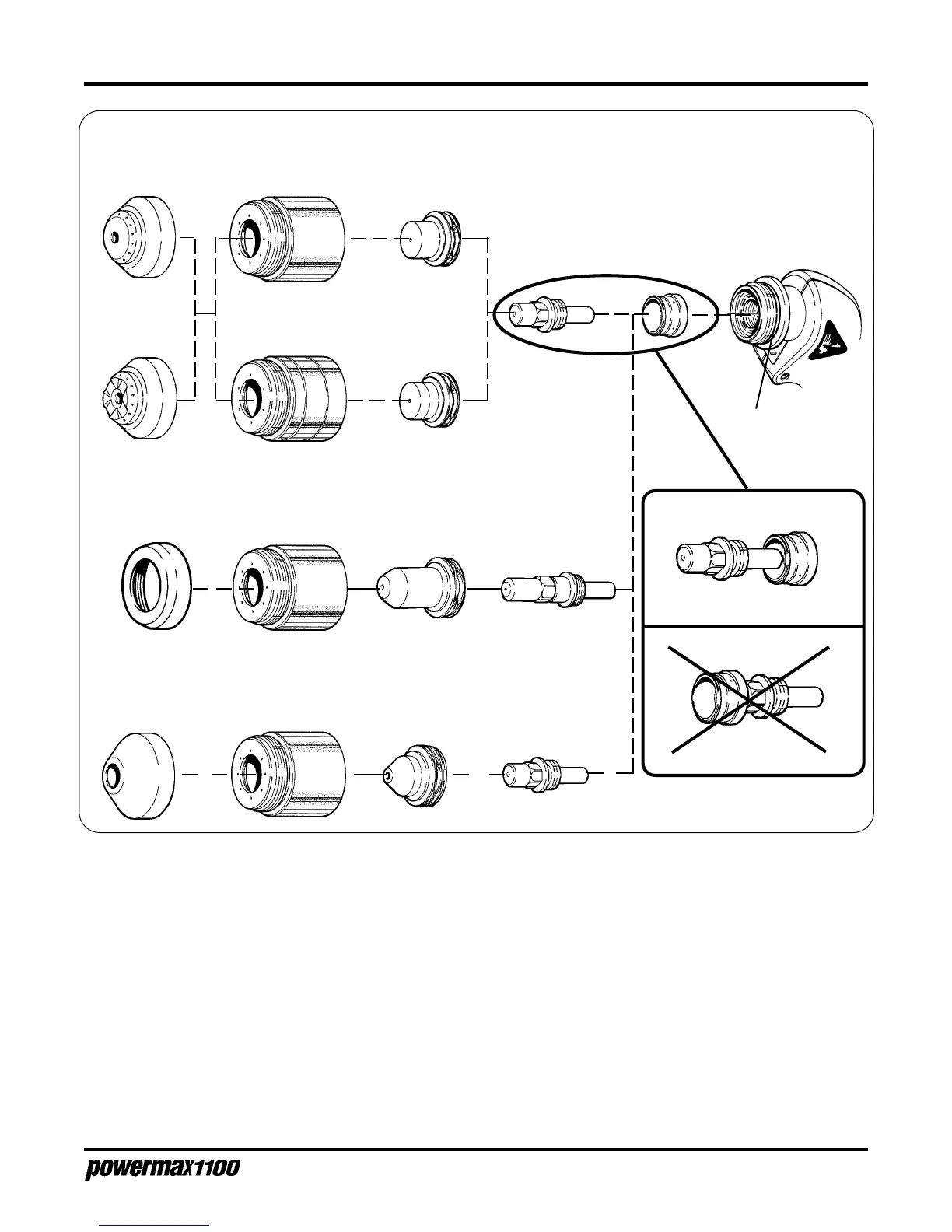 powermax1100