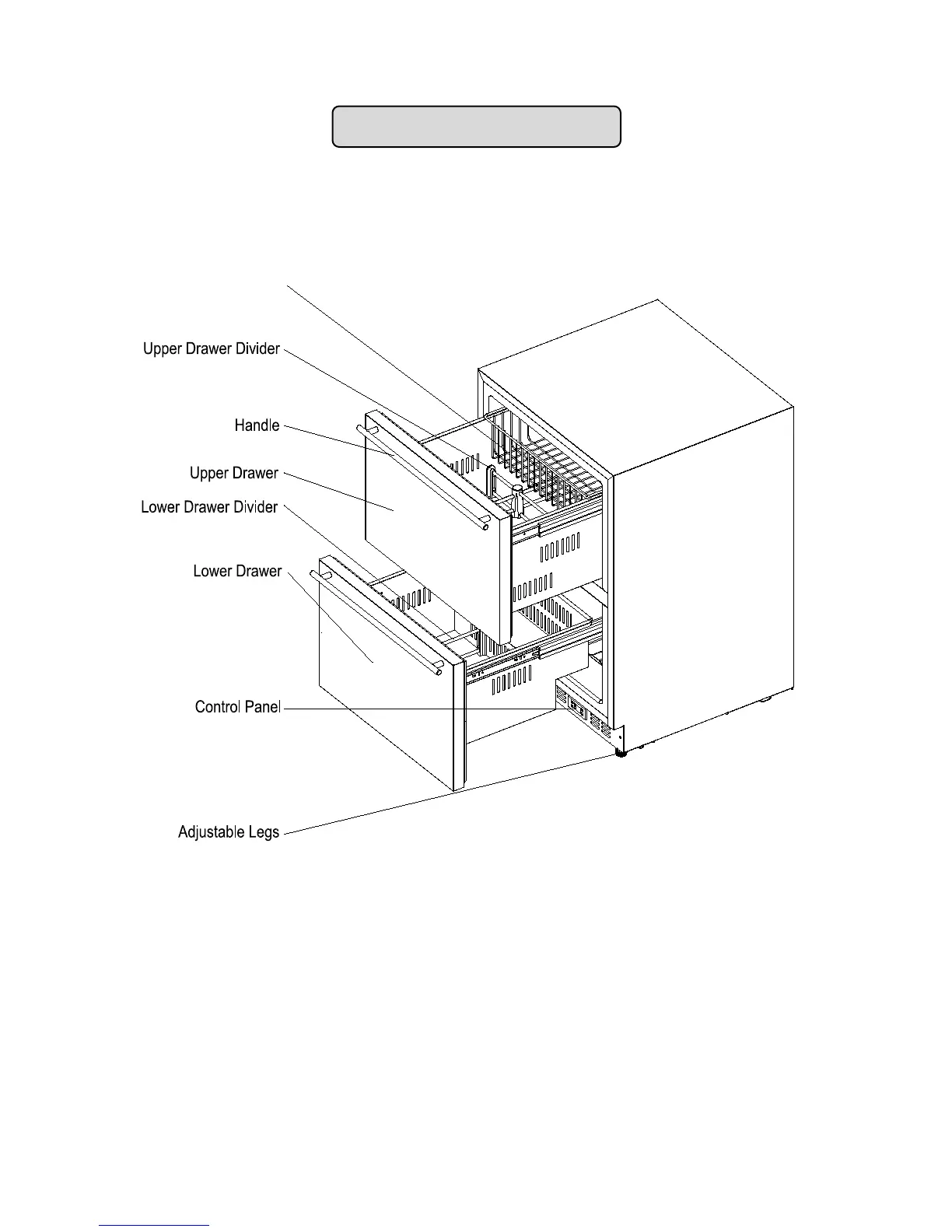 Upper Drawer Divider

Handle

Upper Drawer

Lower Drawer Divider

Lower Drawer

Control Panel

Adjustable Legs