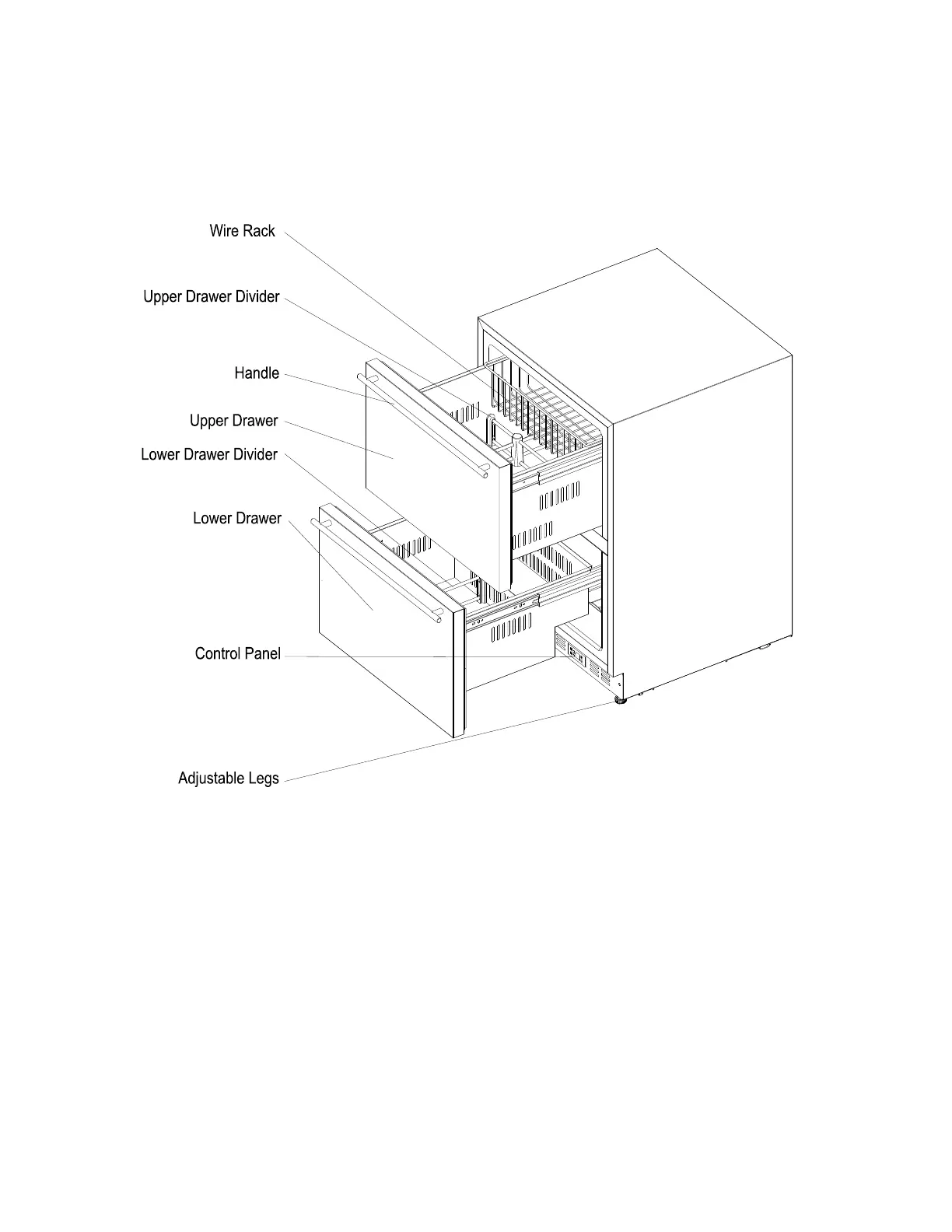 Wire Rack

Upper Drawer Divider

Handle

Upper Drawer

Lower Drawer Divider

Lower Drawer

Control Panel

Adjustable Legs