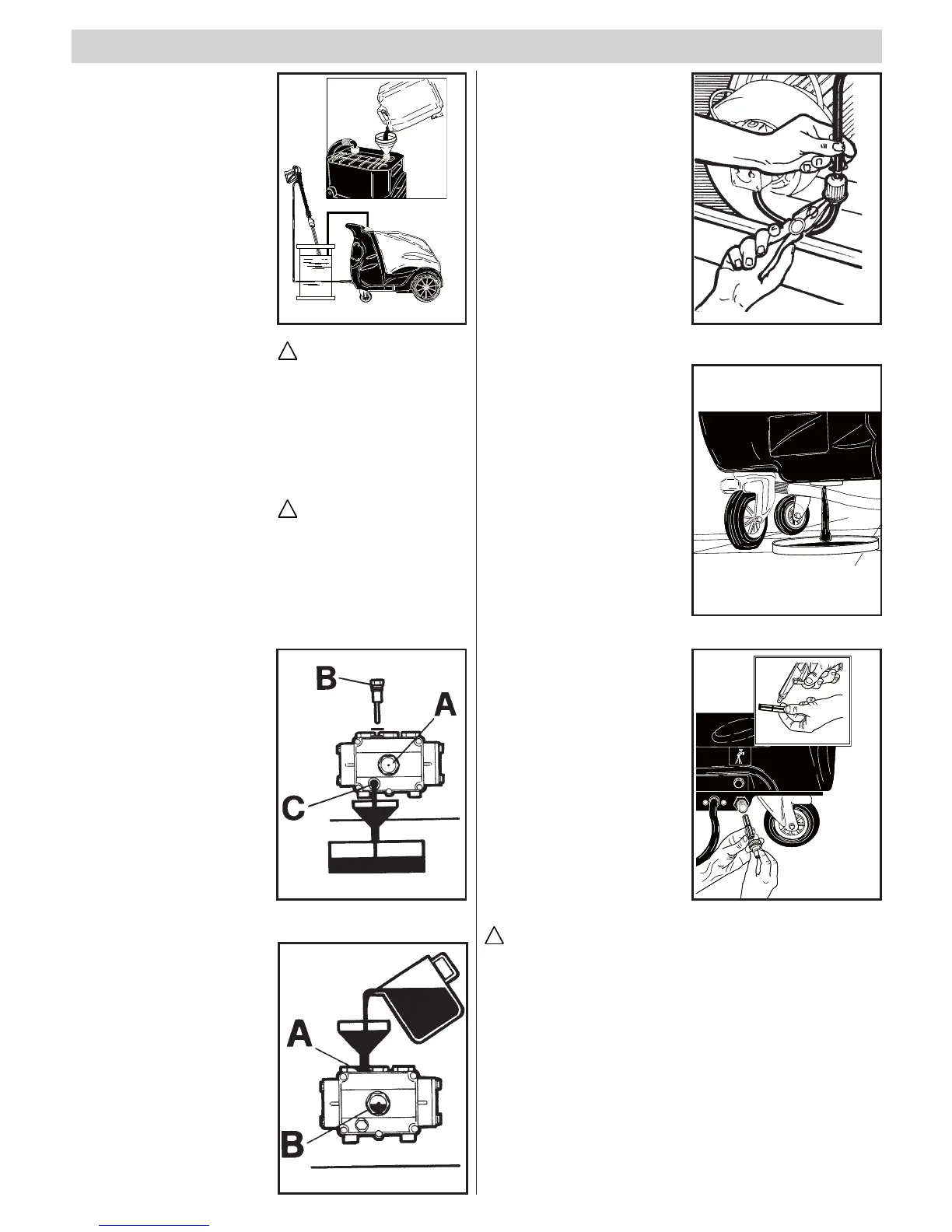 B

A

C

A

B