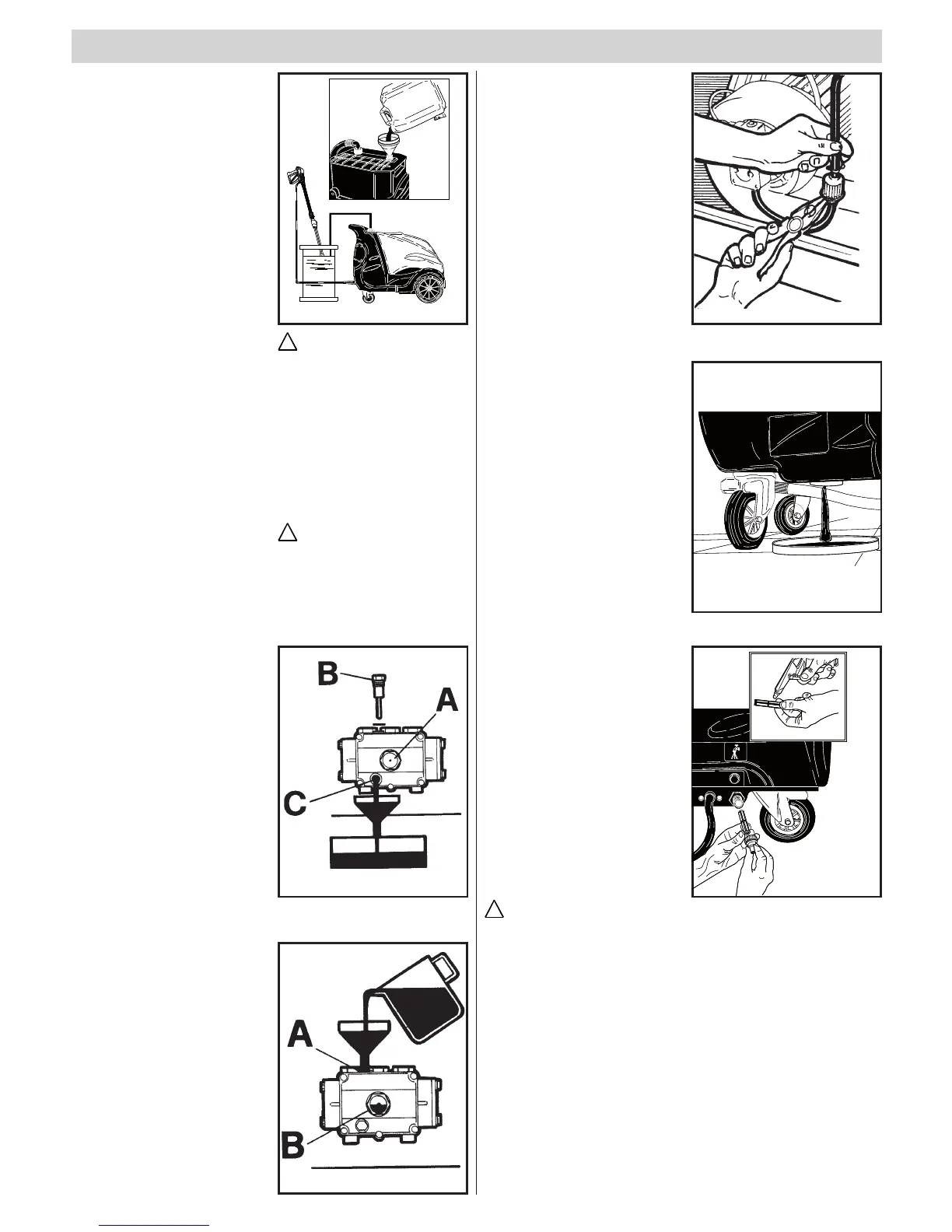 B

A

C

A

B