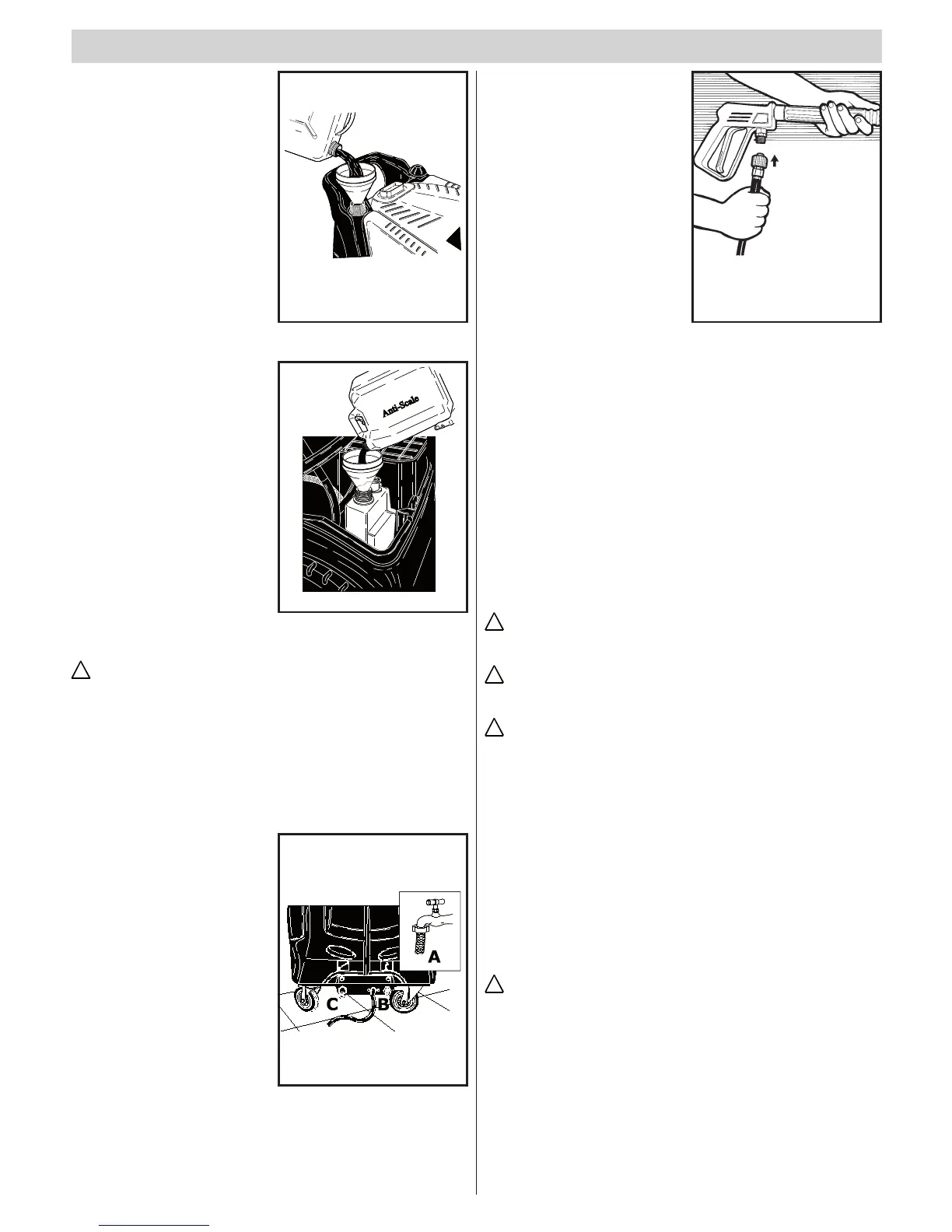 Anti-Scale

A

C

B