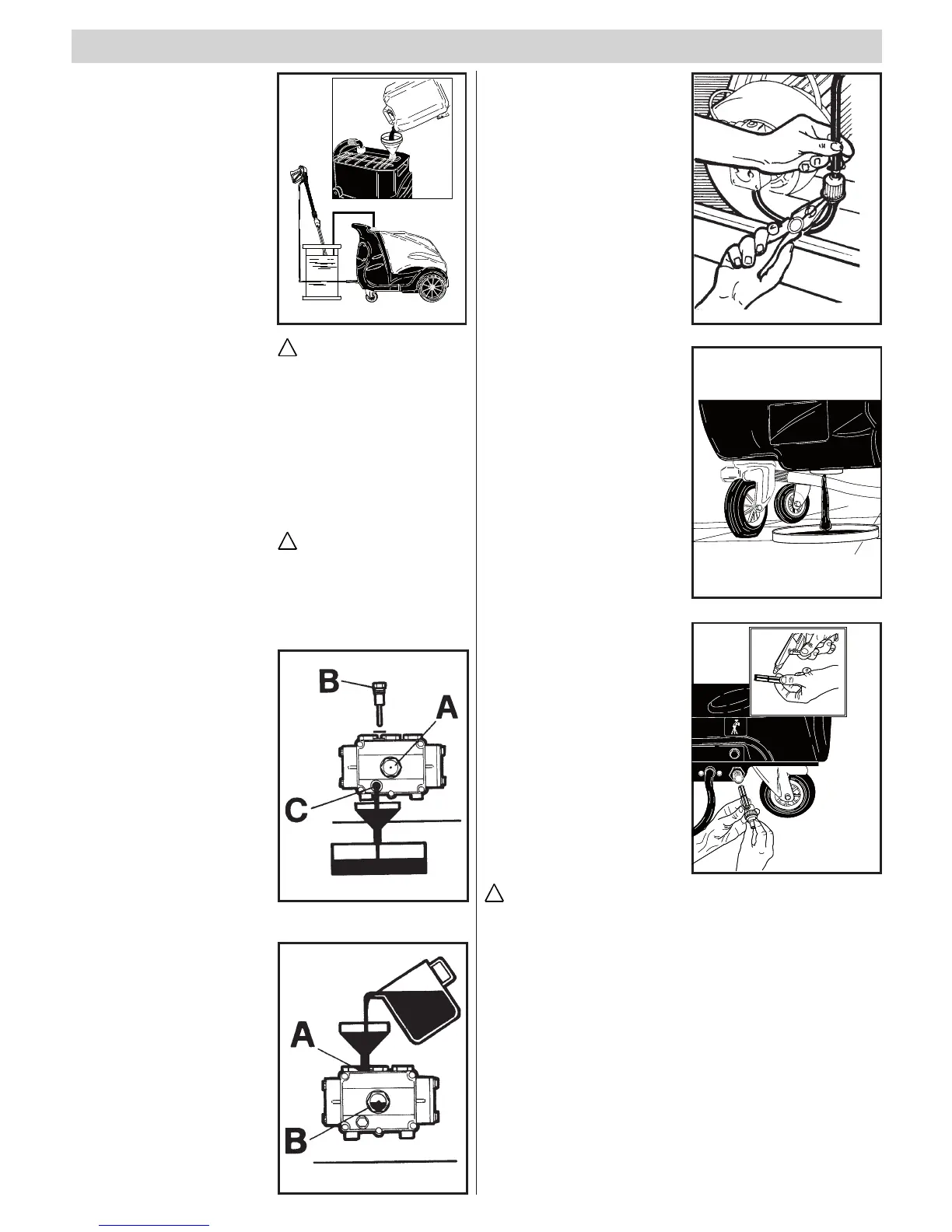 B

A

C

A

B