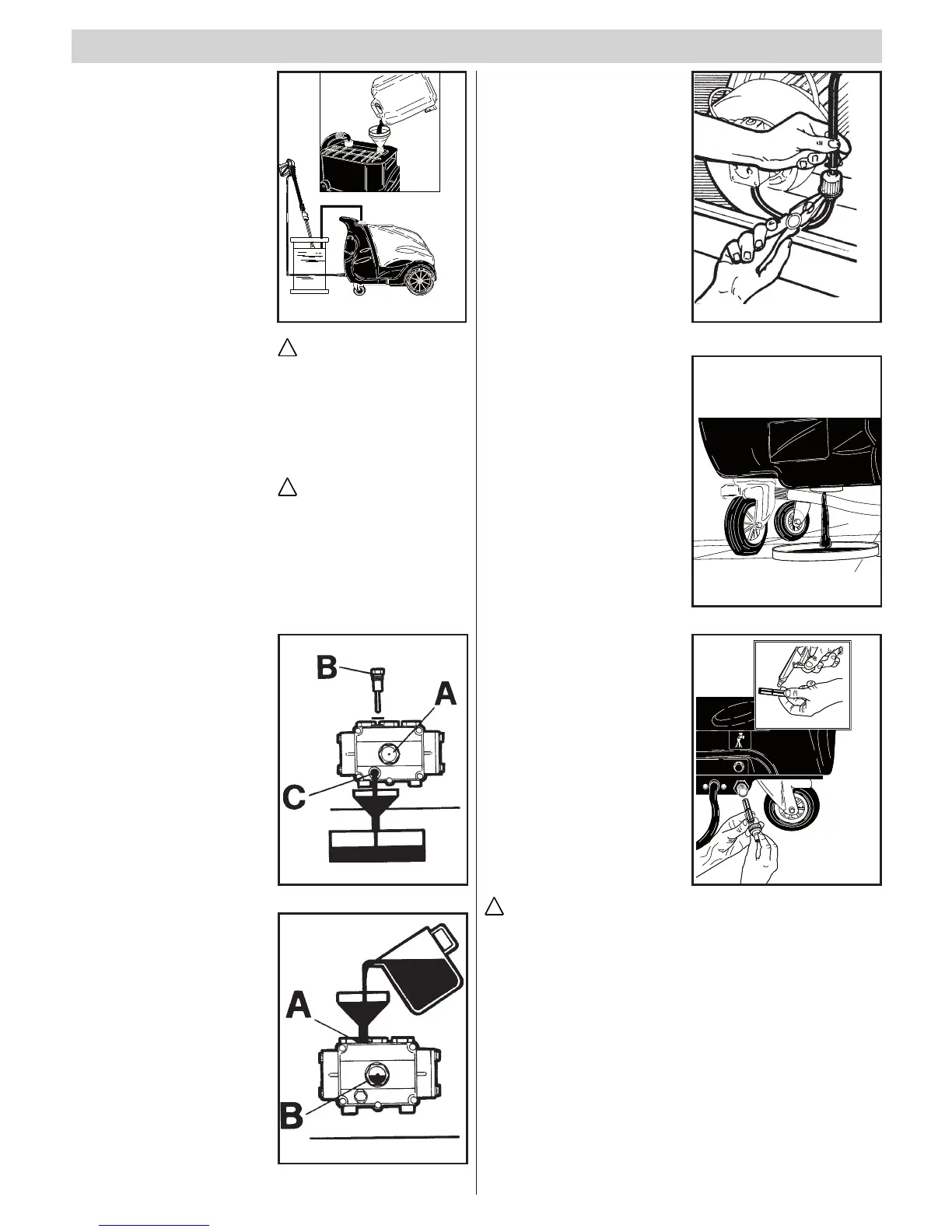 B

A

C

A

B