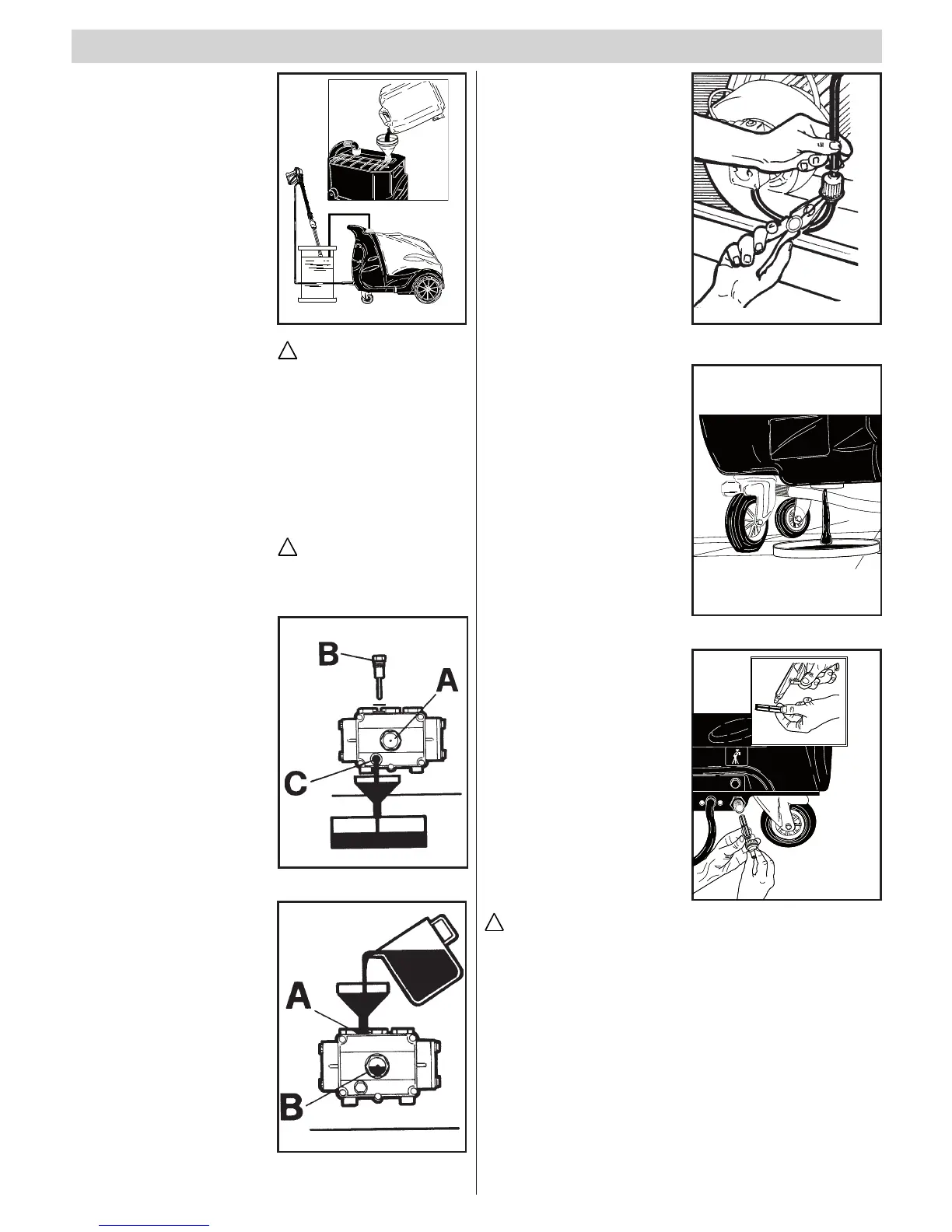 B

A

C

A

B