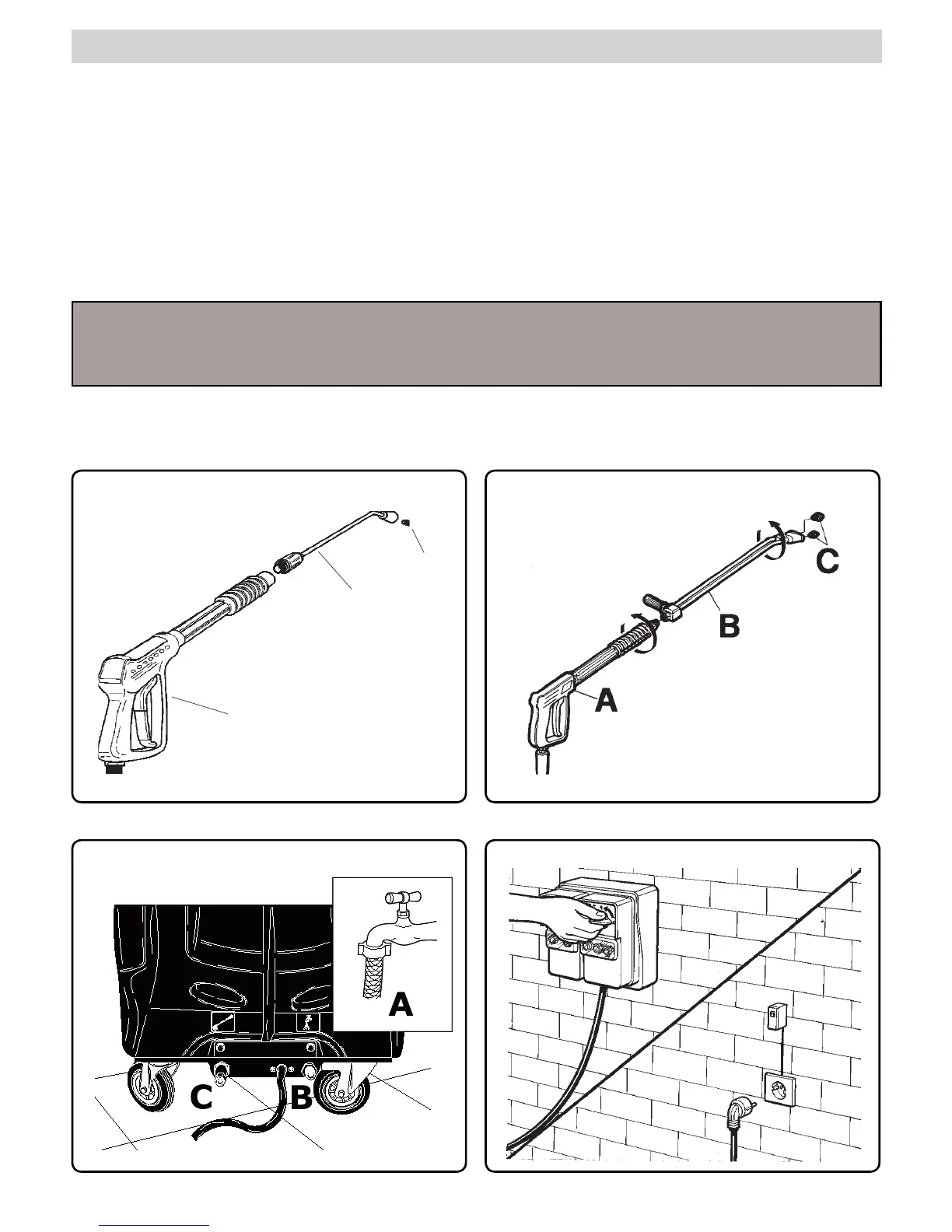 C

B

A

A

C

B