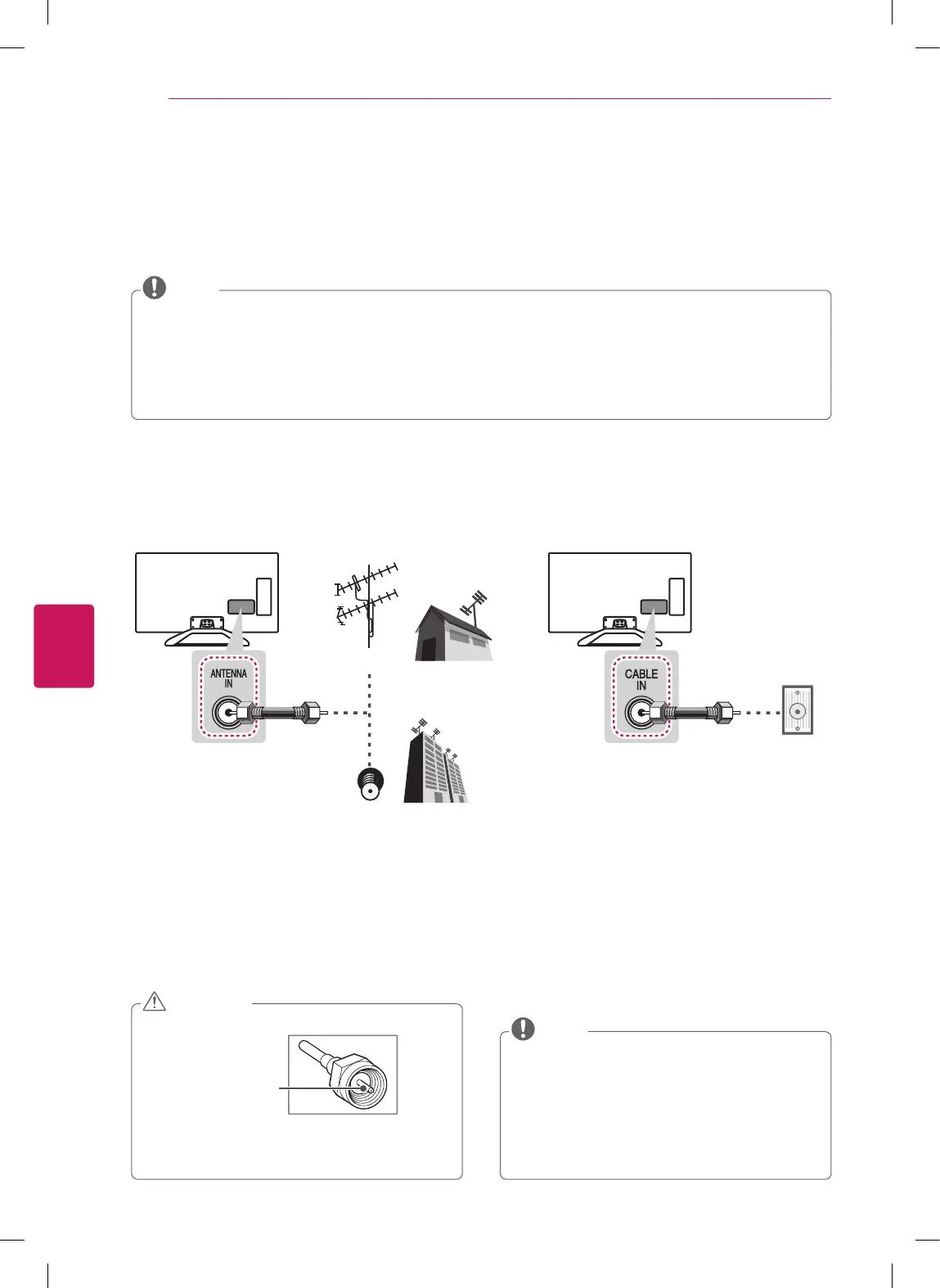 ANTENNA IN

CABLE IN