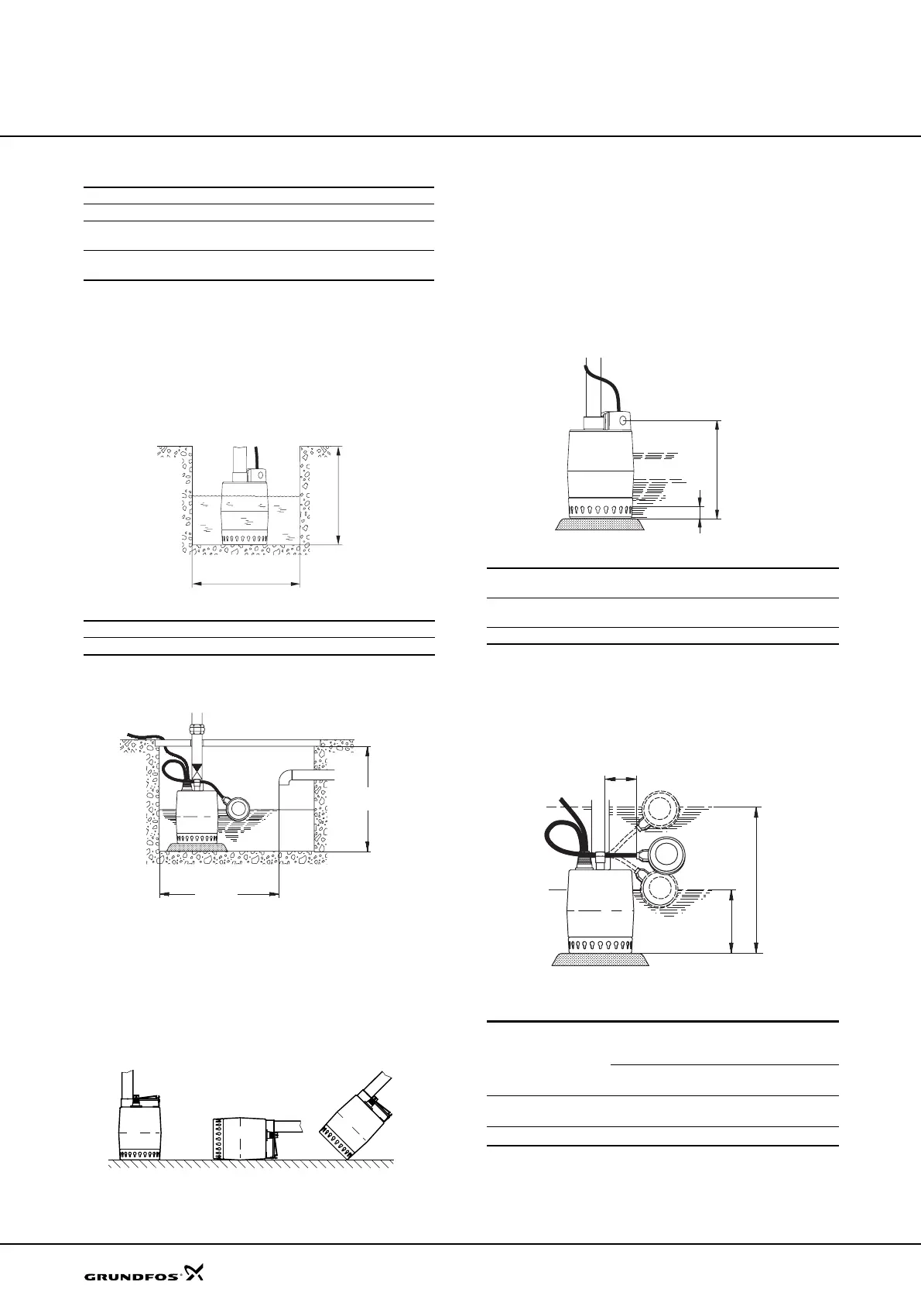 GRUNDFOS