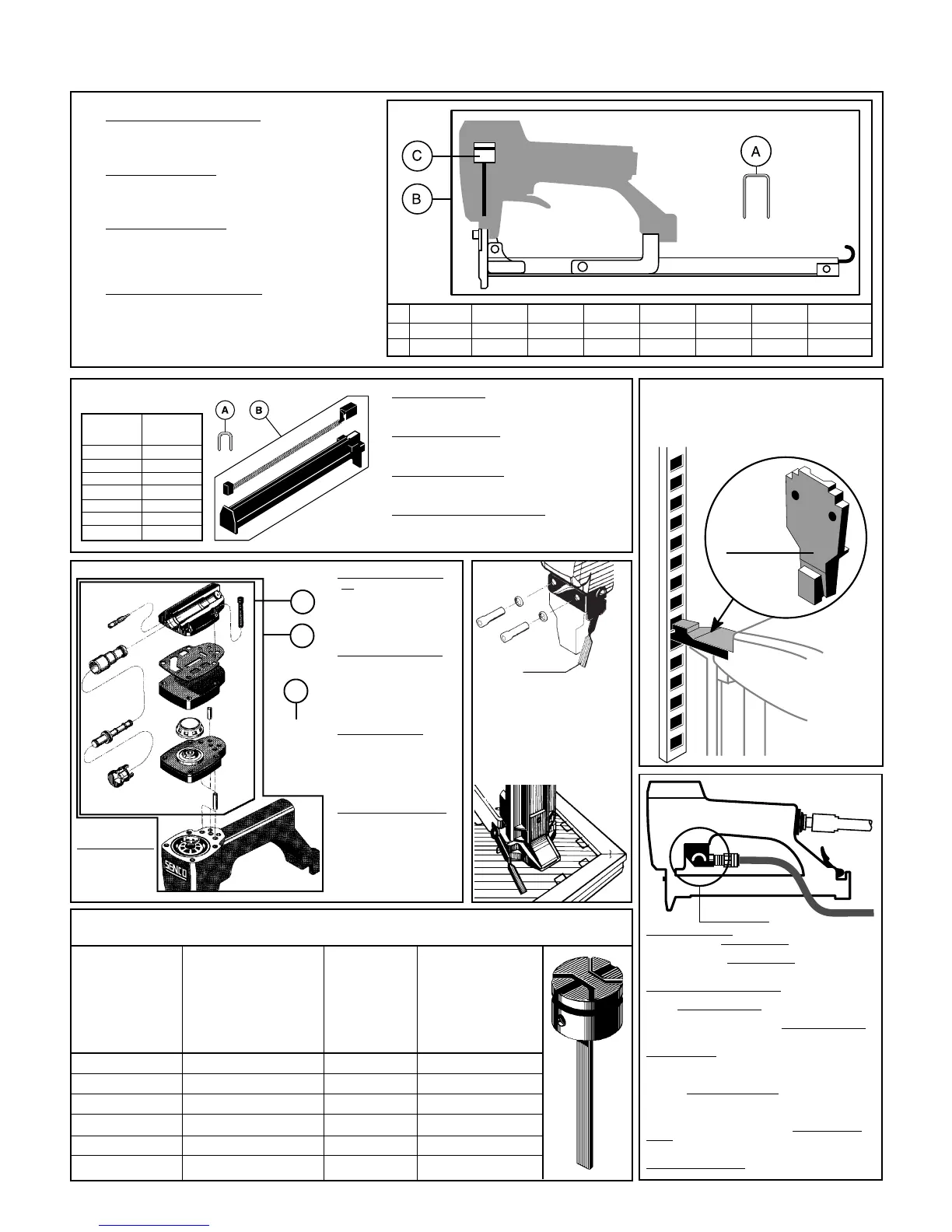 C

B

A

A B

SENCO