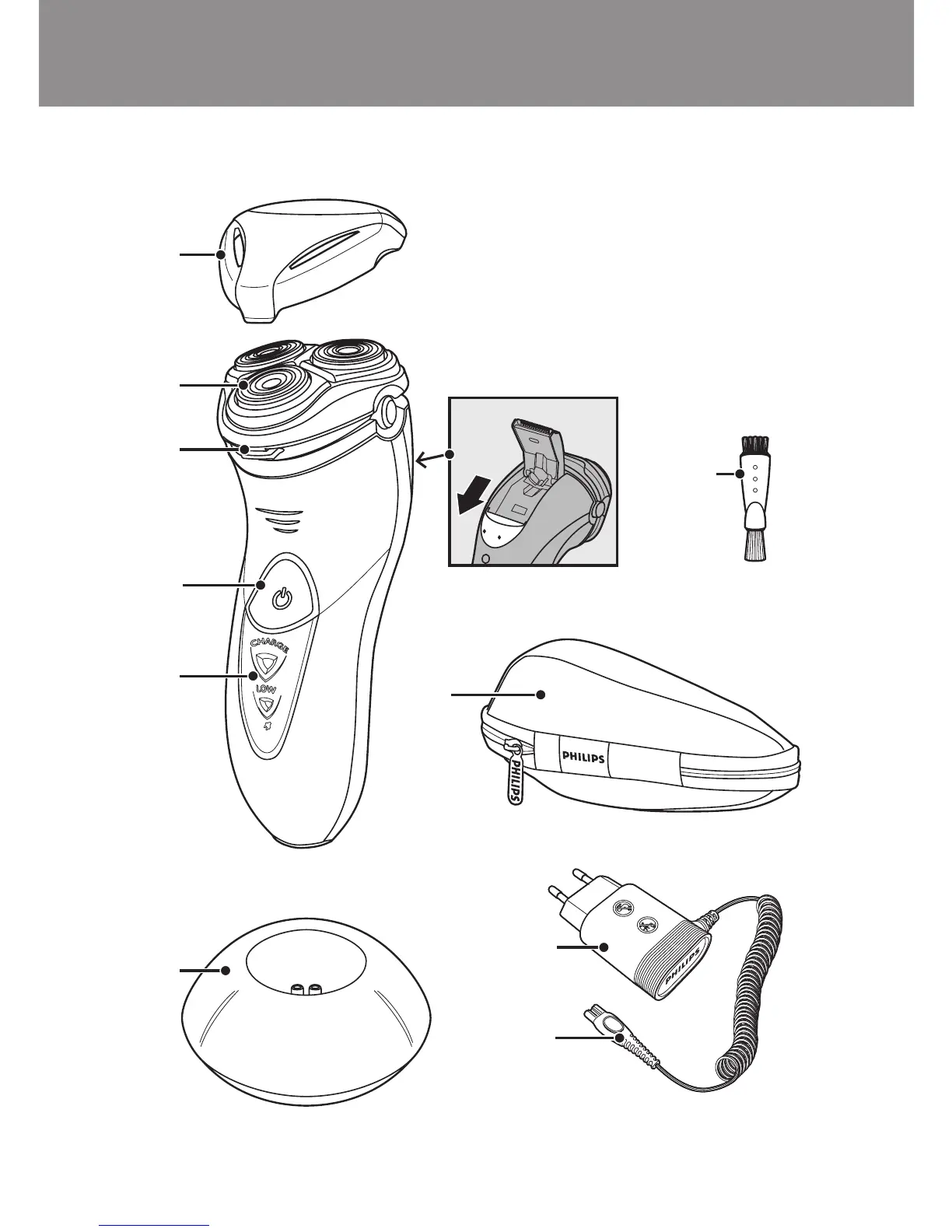 CHARGE
LOW
PHILIPS
PHILIPS
PHILIPS