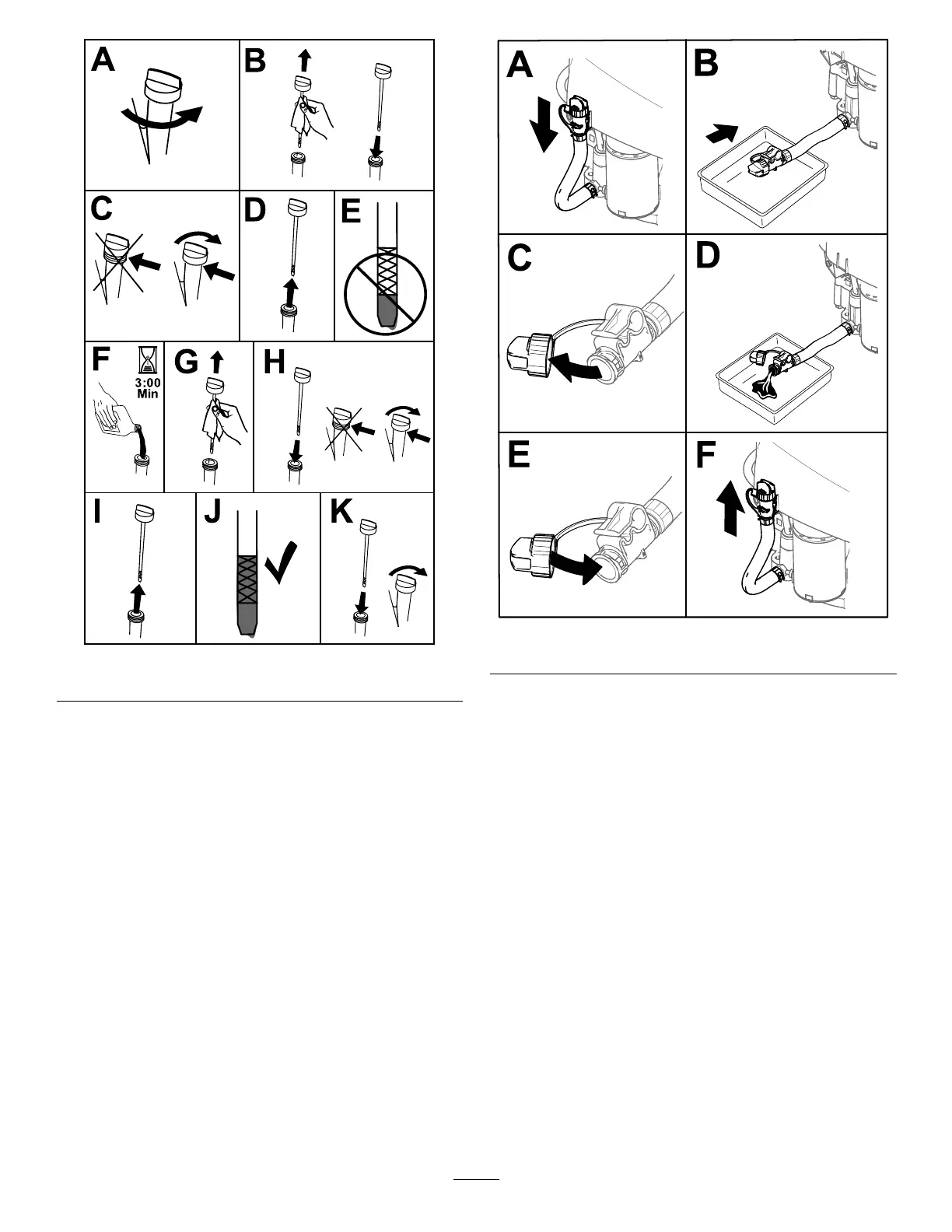 A

B

C

D

E

F

3:00 Min

G

H

I

J

K

A

B

C

D

E

F