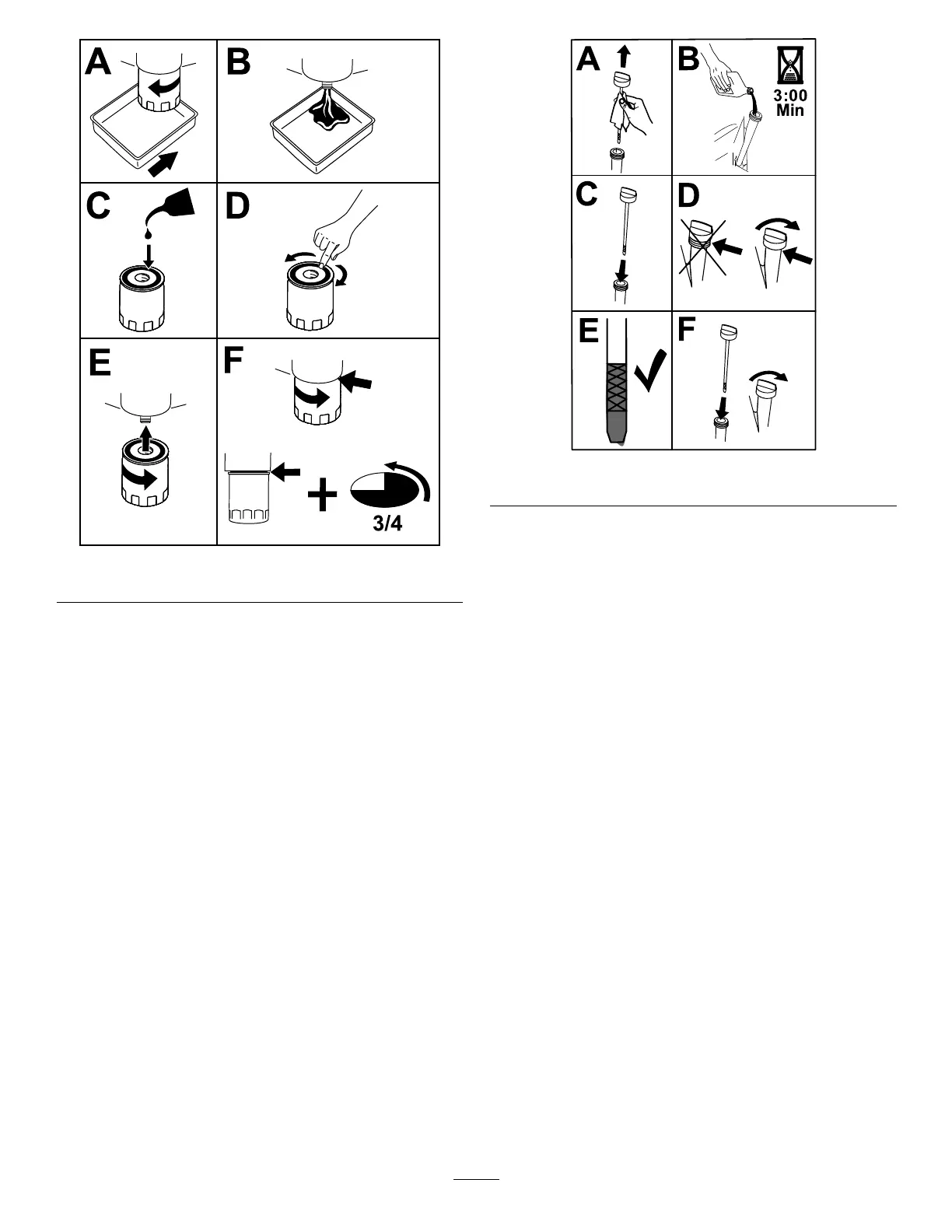 A
B
C
D
E
F
3/4

A
B
3:00
Min
C
D
E
F