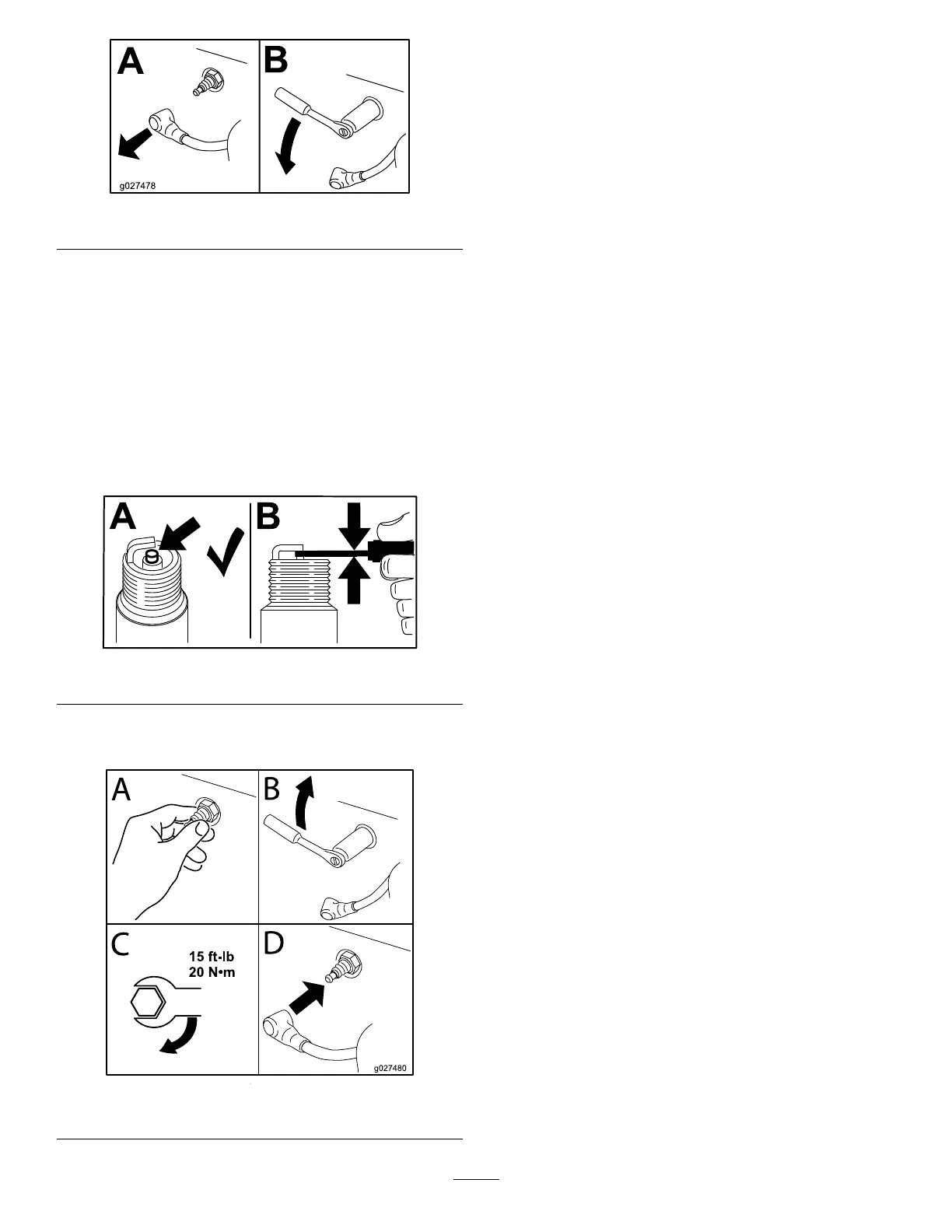 A

B

g027478

A

B

A

B

C

15 ft-lb
20 N•m

D

g027480