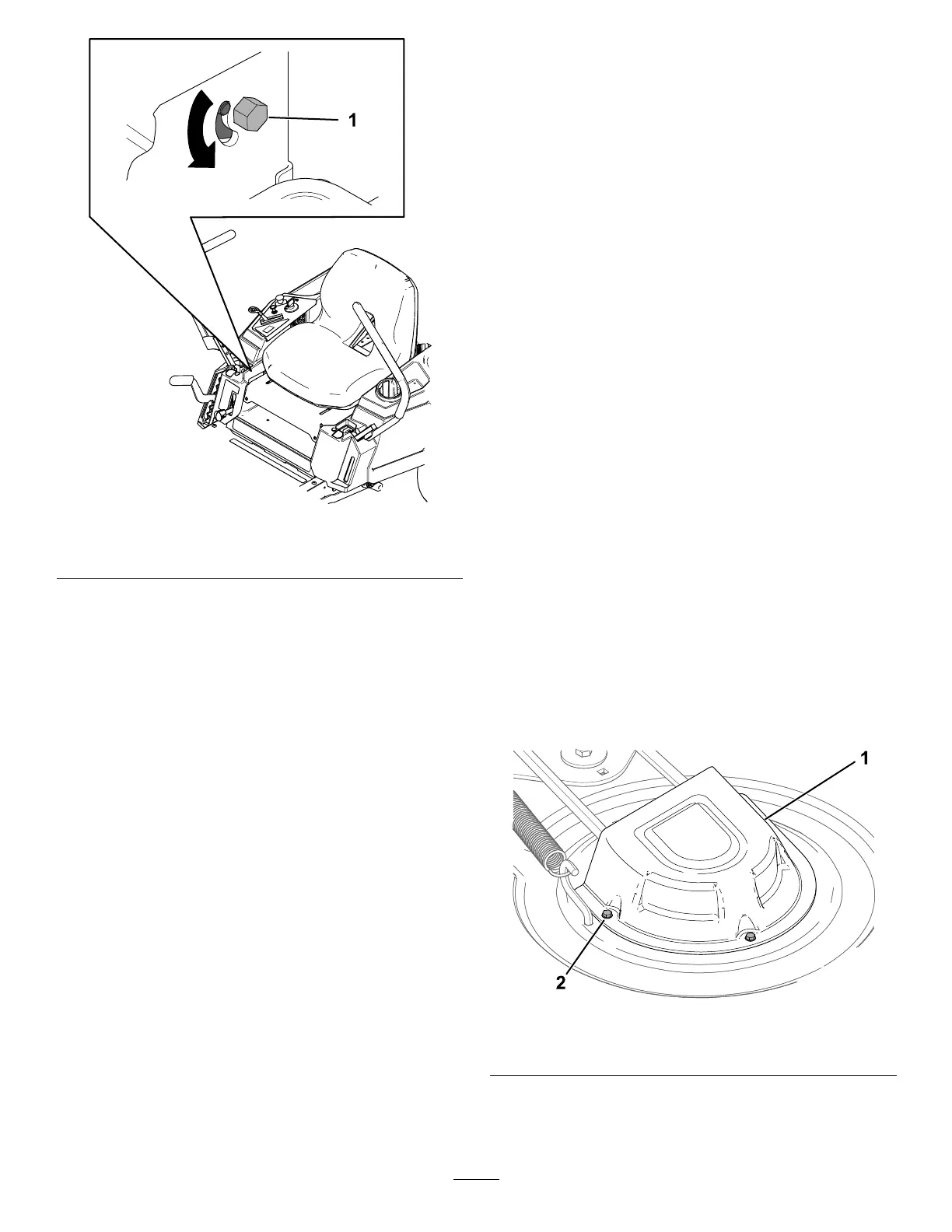 1

1

2