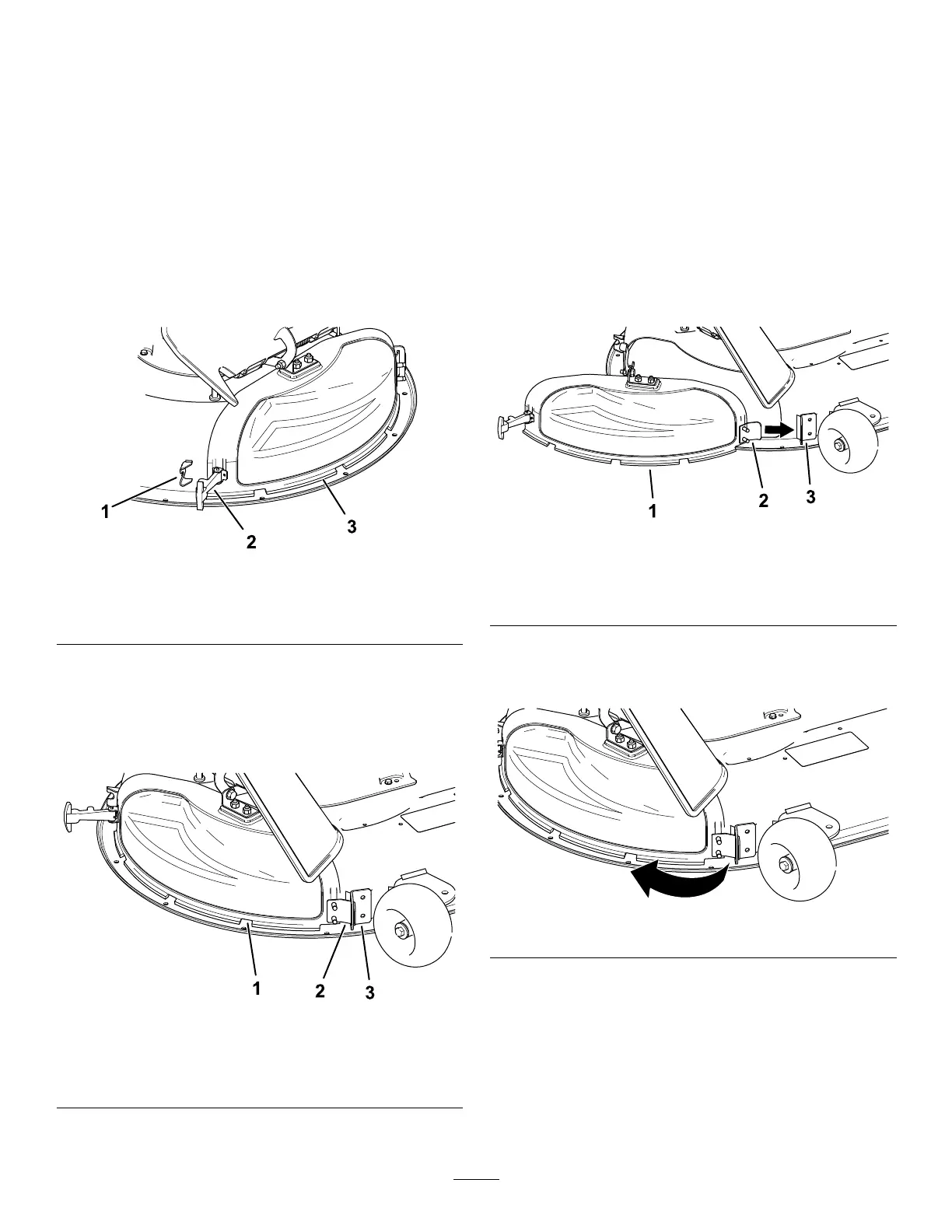 1
2
3

1
2
3

1
2
3