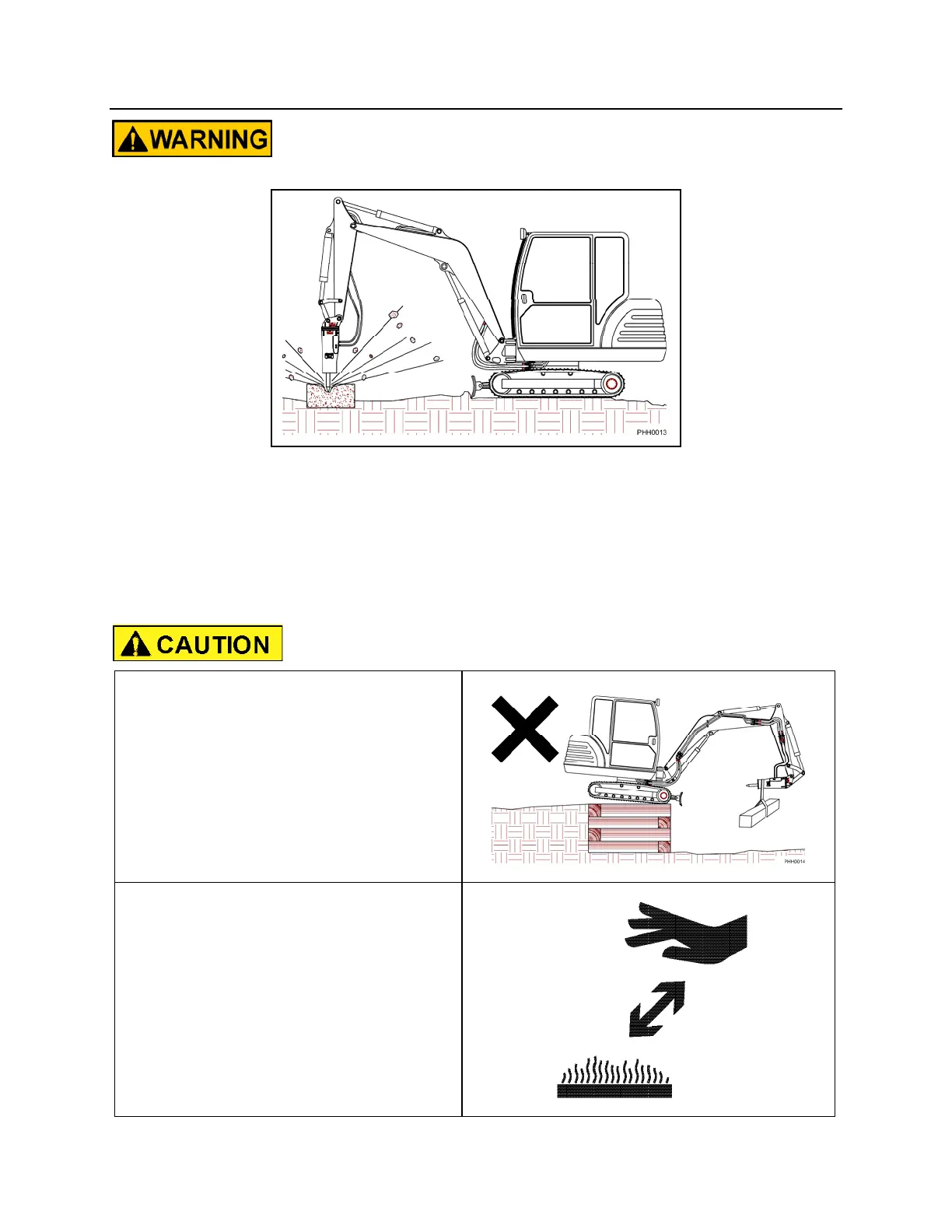 WARNING

PHH0013

CAUTION

PHH0014