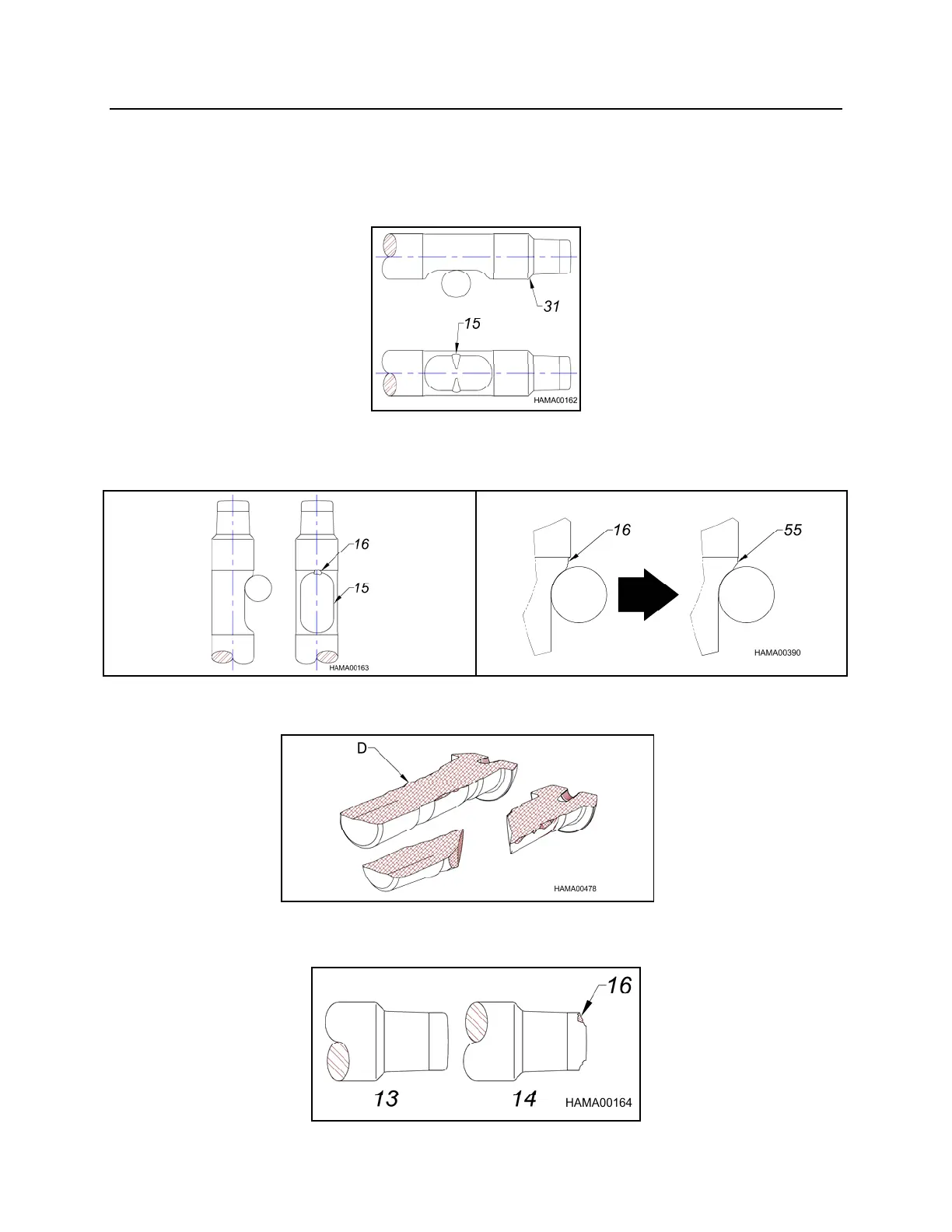 31

15

HAMA00162

16

15

HAMA00163

16

55

HAMA00390

D

HAMA00478

16

13

14

HAMA00164