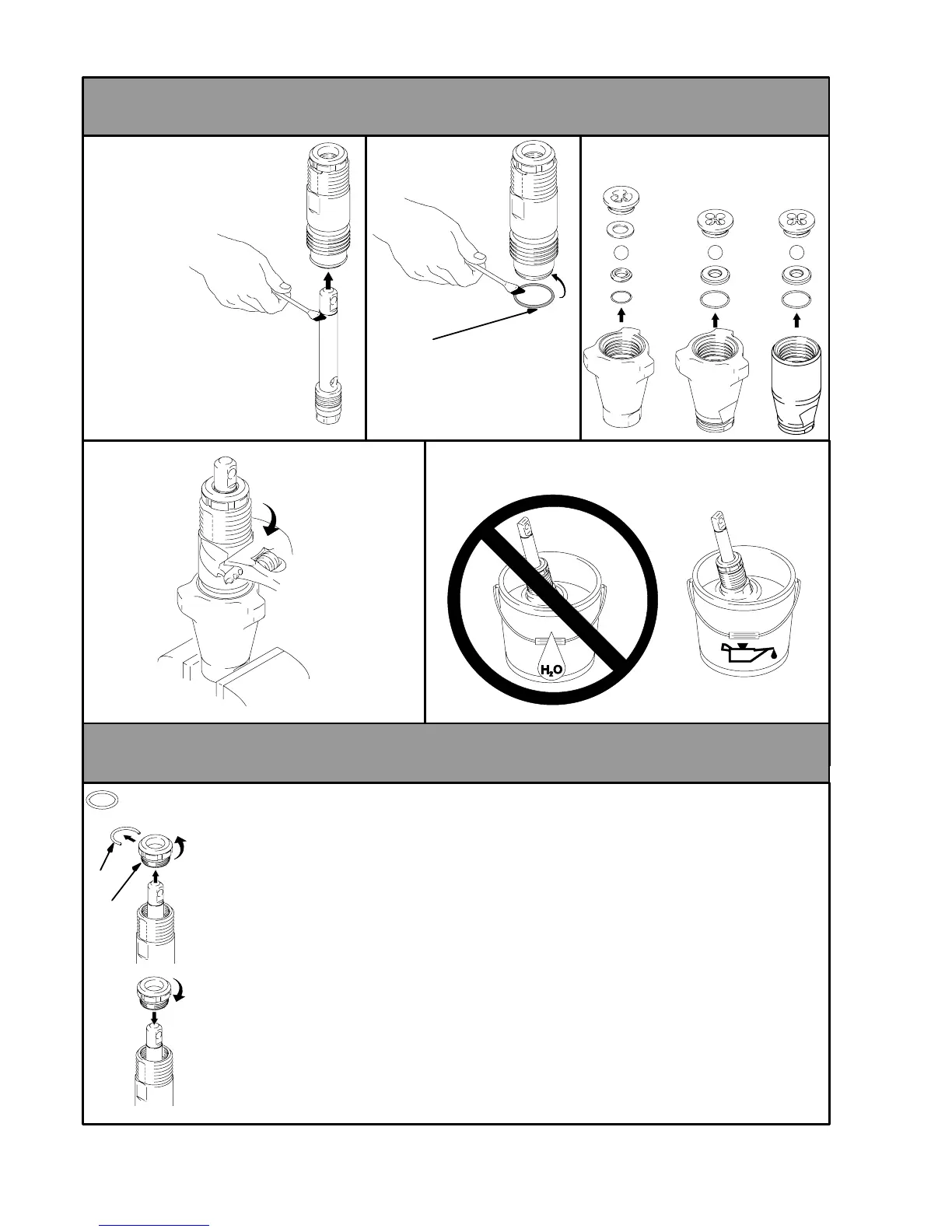 $H_2O$