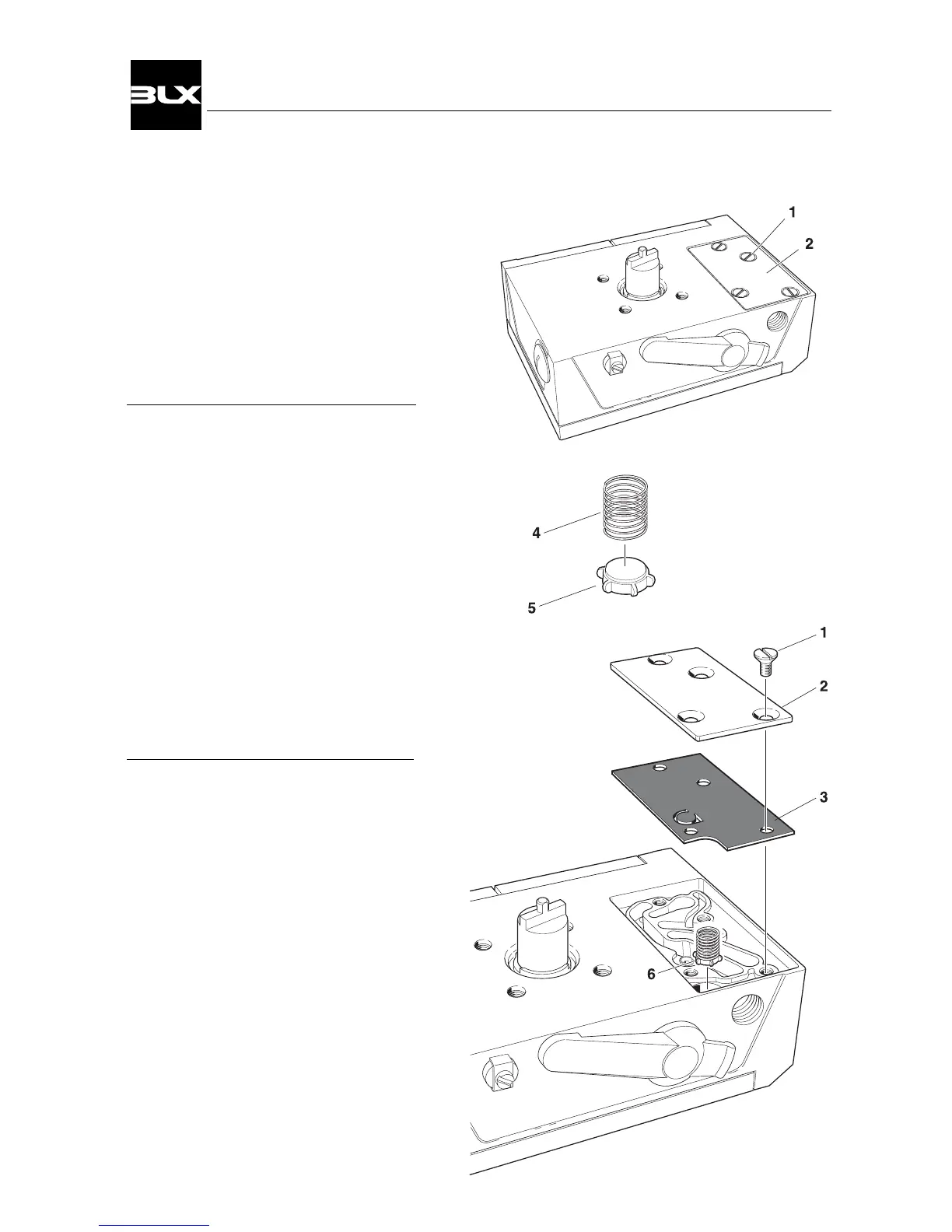 BLX

1
2

4

5

1

2

3

6