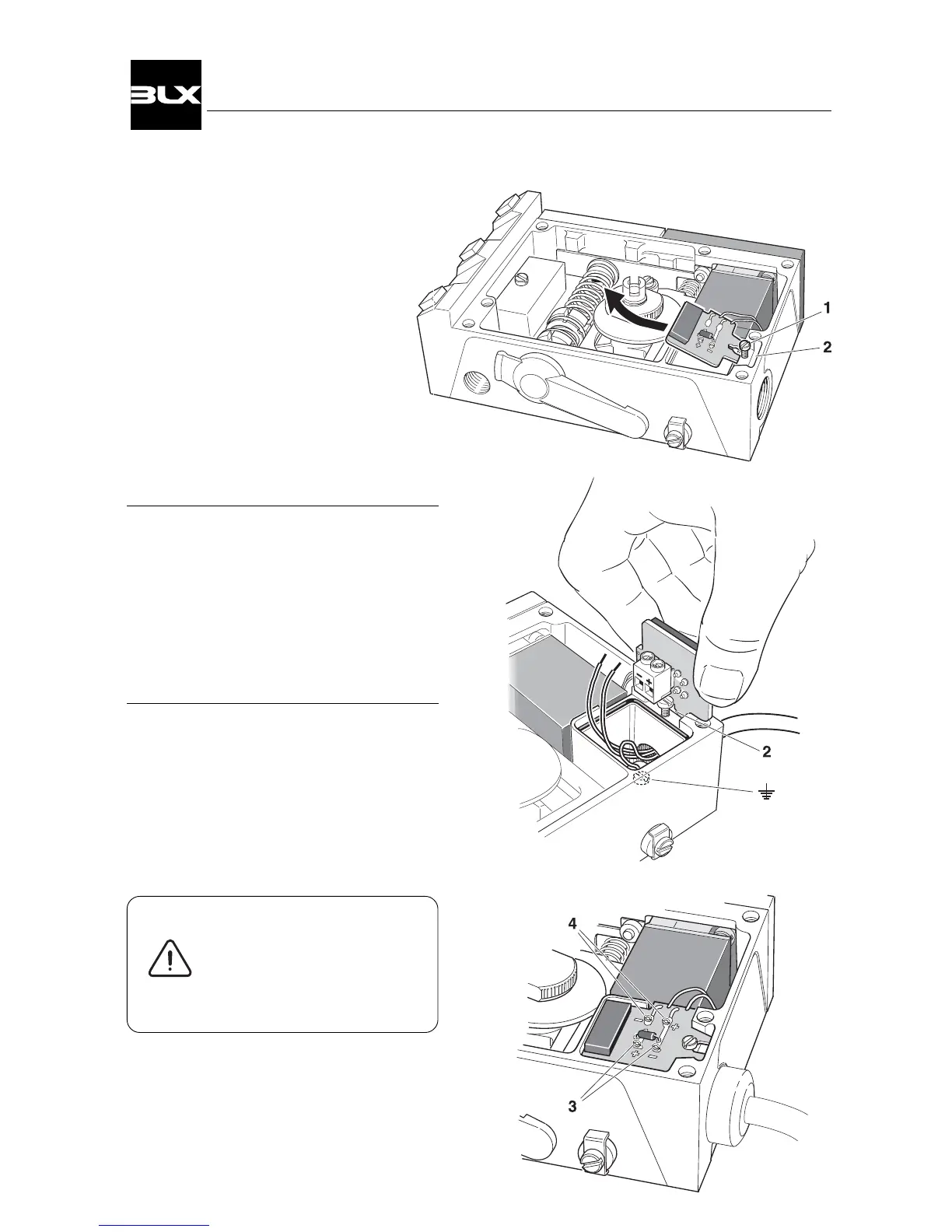 BLX

1

2

2

4

3