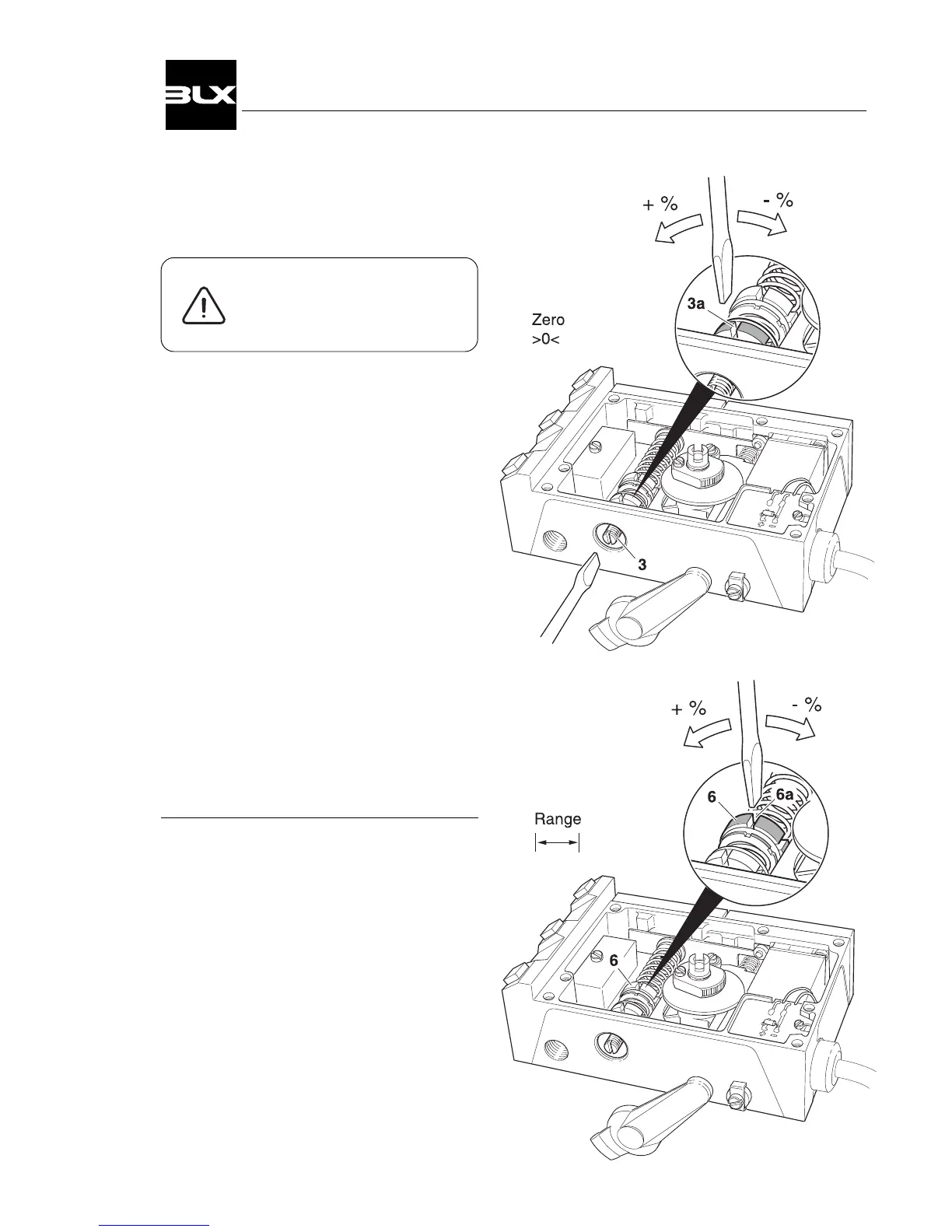 BLX

+ %
- %

3a

Zero
>0<

3

+ %
- %

6
6a

Range

6