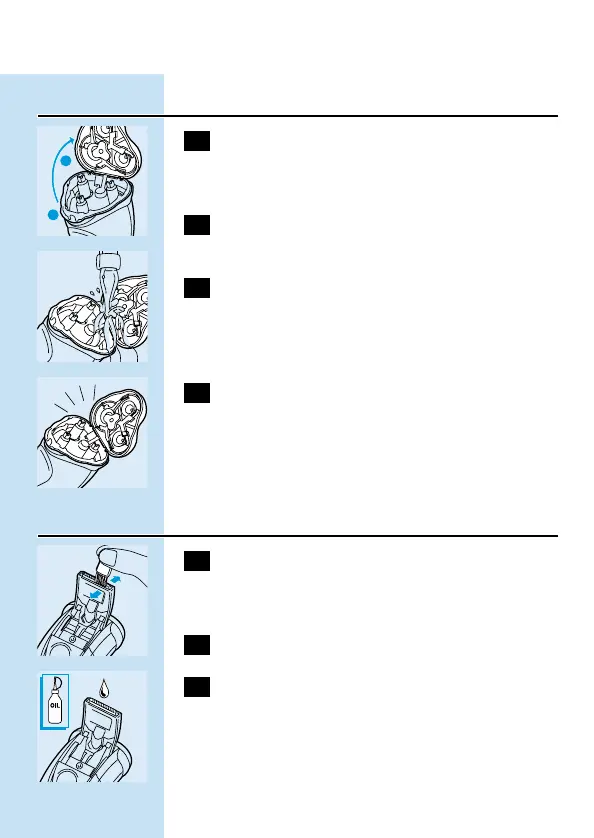 OIL