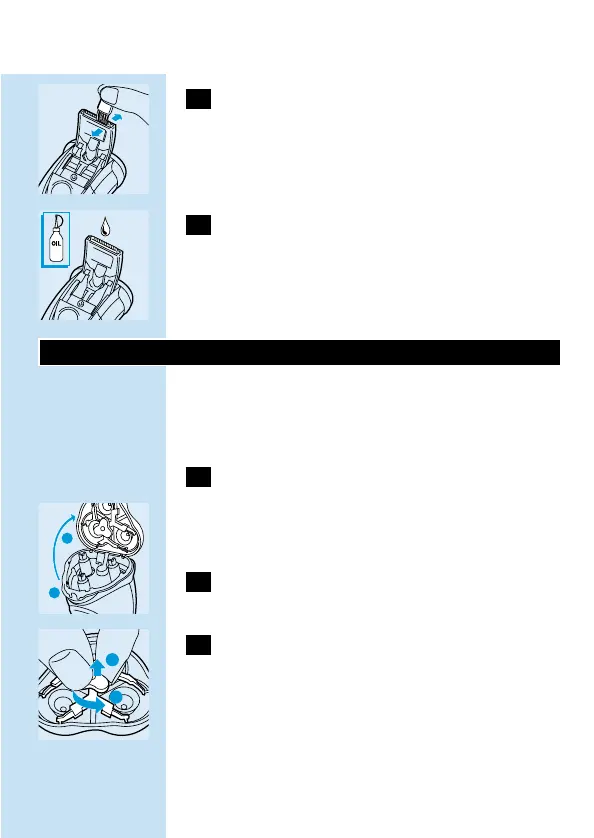 OIL