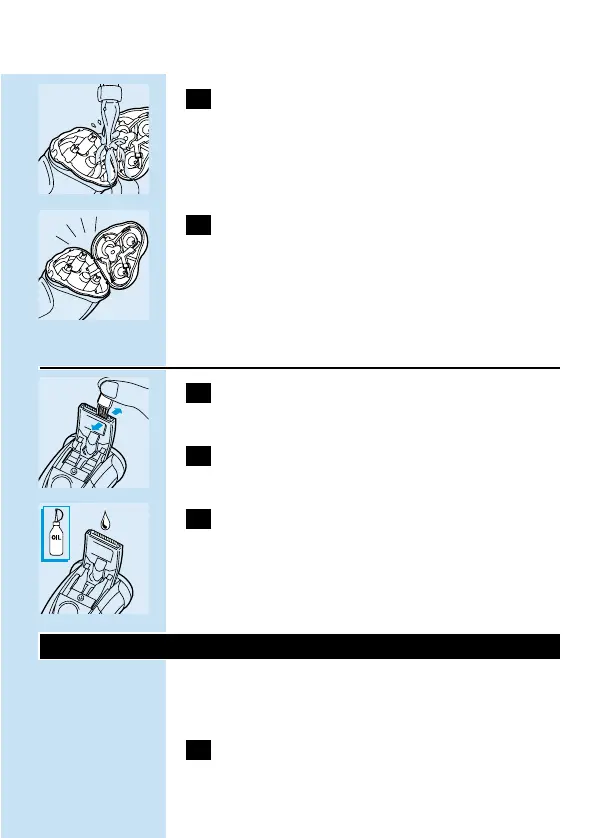 OIL