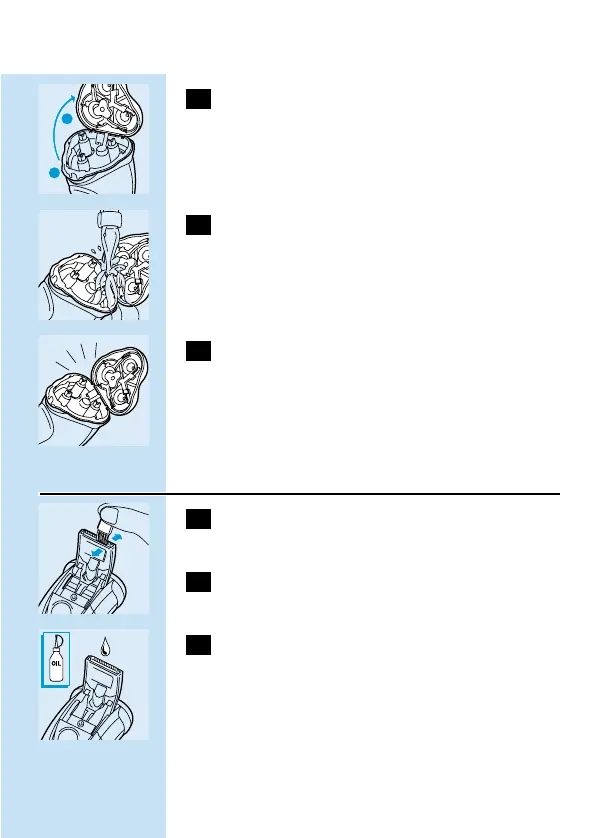 OIL