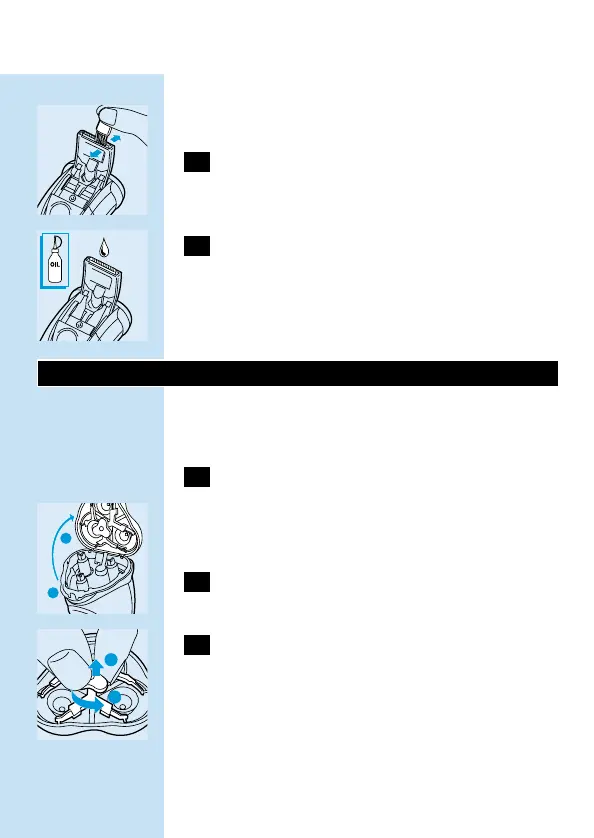 OIL