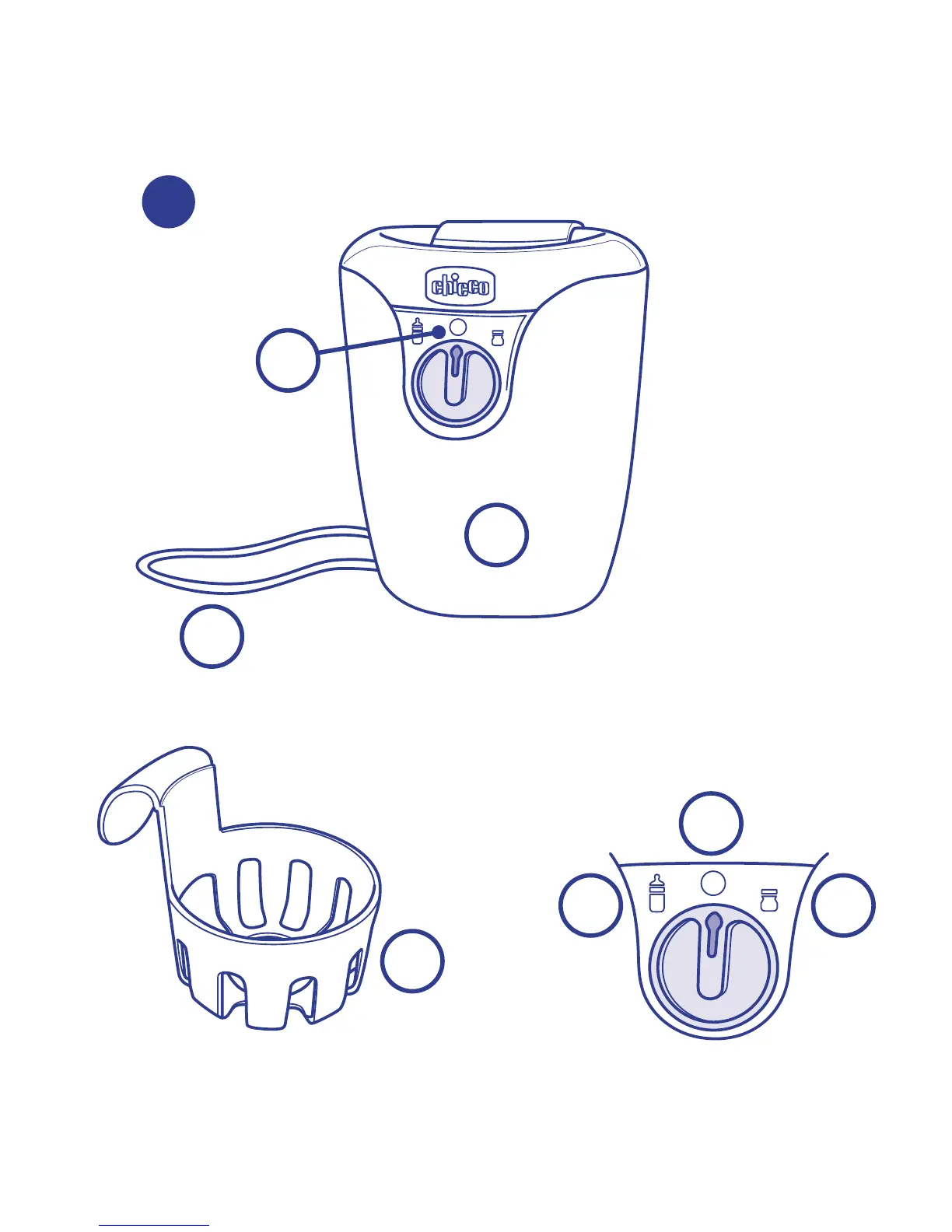 chicco