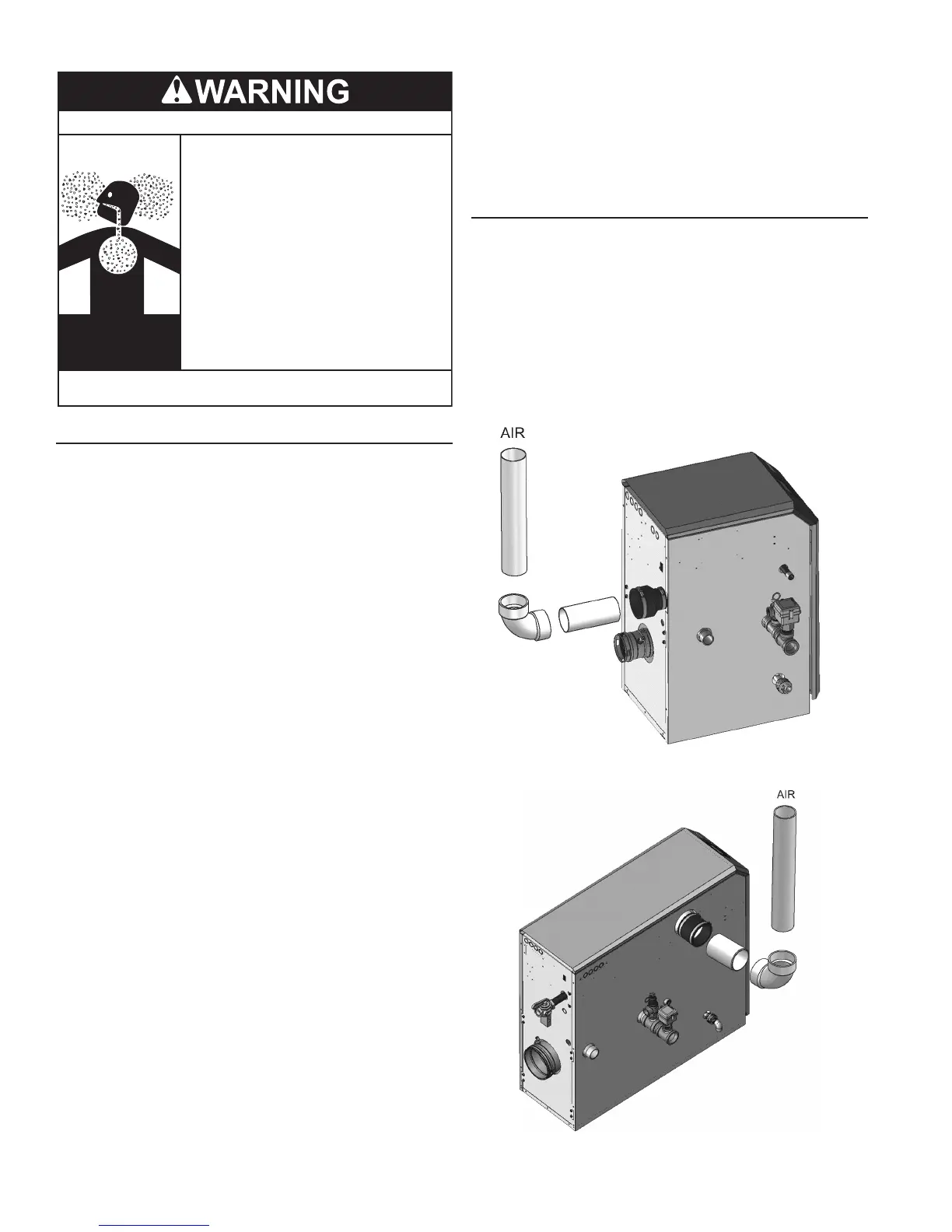 WARNING

AIR

AIR