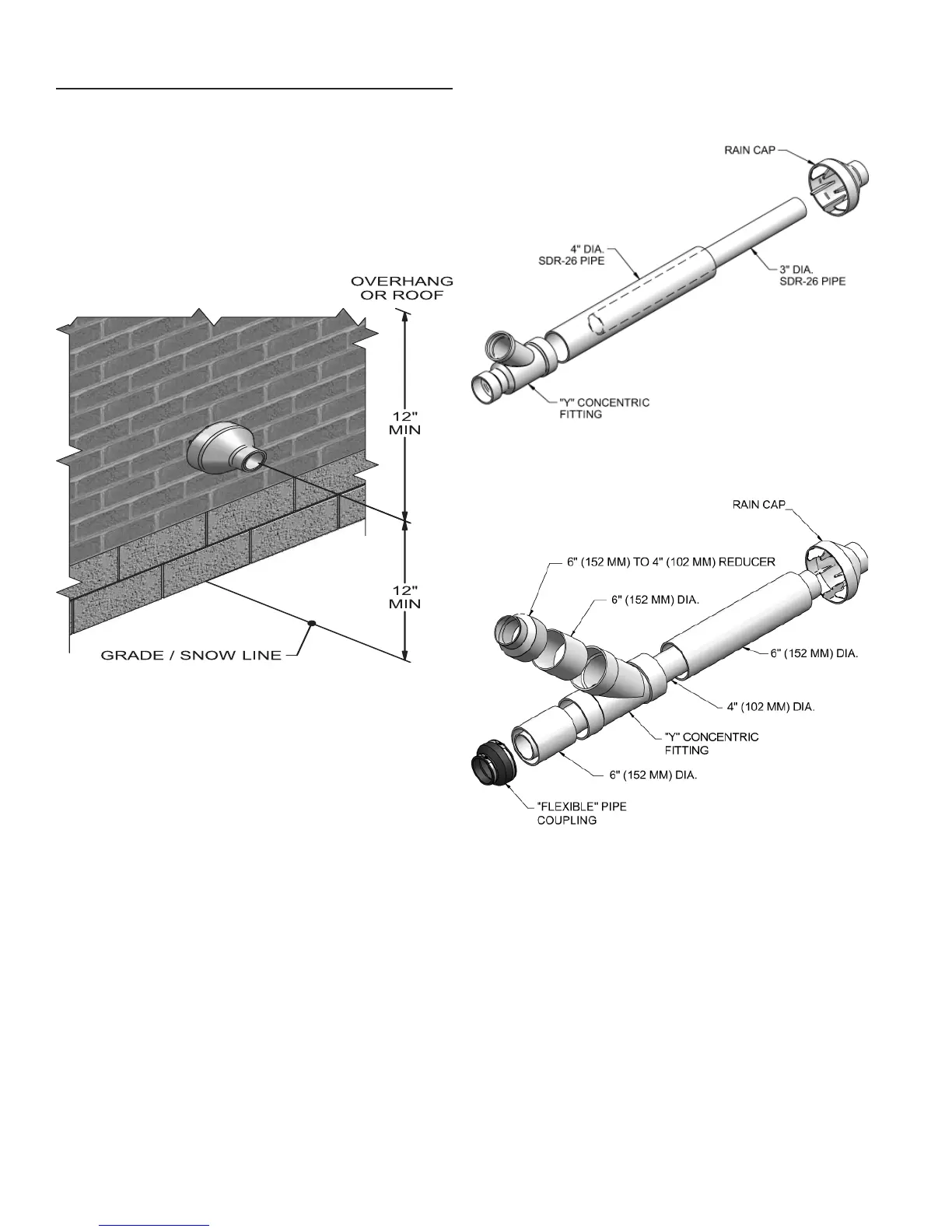 OVERHANG OR ROOF

12" MIN

12" MIN

GRADE / SNOW LINE

RAIN CAP

4" DIA. SDR-26 PIPE

3" DIA. SDR-26 PIPE

"Y" CONCENTRIC FITTING

RAIN CAP

6" (152 MM) TO 4" (102 MM) REDUCER

6" (152 MM) DIA.

6" (152 MM) DIA.

4" (102 MM) DIA.

"Y" CONCENTRIC FITTING

6" (152 MM) DIA.

"FLEXIBLE" PIPE COUPLING