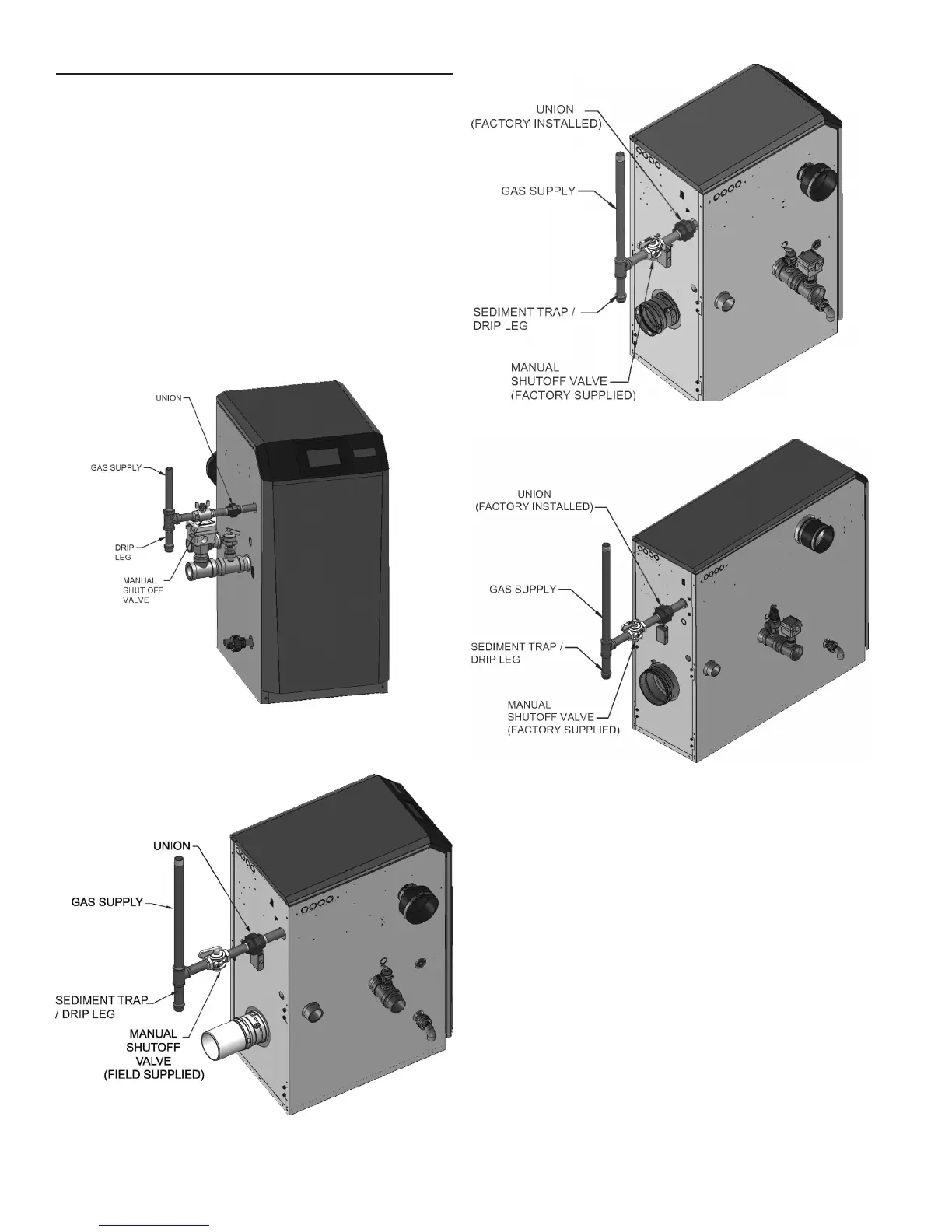 UNION

GAS SUPPLY

DRIP LEG

MANUAL SHUT OFF VALVE

UNION

GAS SUPPLY

SEDIMENT TRAP / DRIP LEG

MANUAL SHUTOFF VALVE (FIELD SUPPLIED)

UNION (FACTORY INSTALLED)

GAS SUPPLY

SEDIMENT TRAP / DRIP LEG

MANUAL SHUTOFF VALVE (FACTORY SUPPLIED)

UNION (FACTORY INSTALLED)

GAS SUPPLY

SEDIMENT TRAP / DRIP LEG

MANUAL SHUTOFF VALVE (FACTORY SUPPLIED)