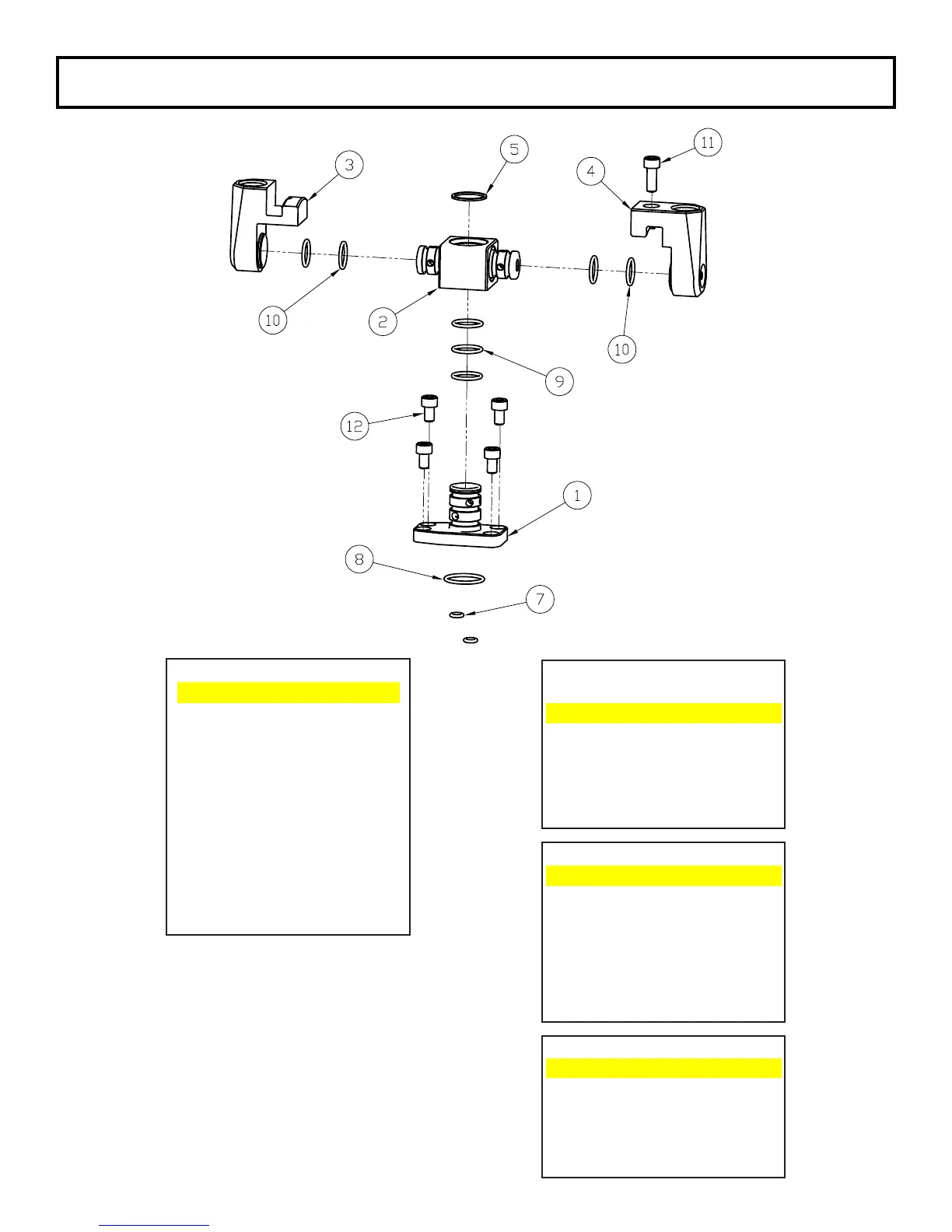 3
5
11
4
10
2
10
9
12
1
8
7