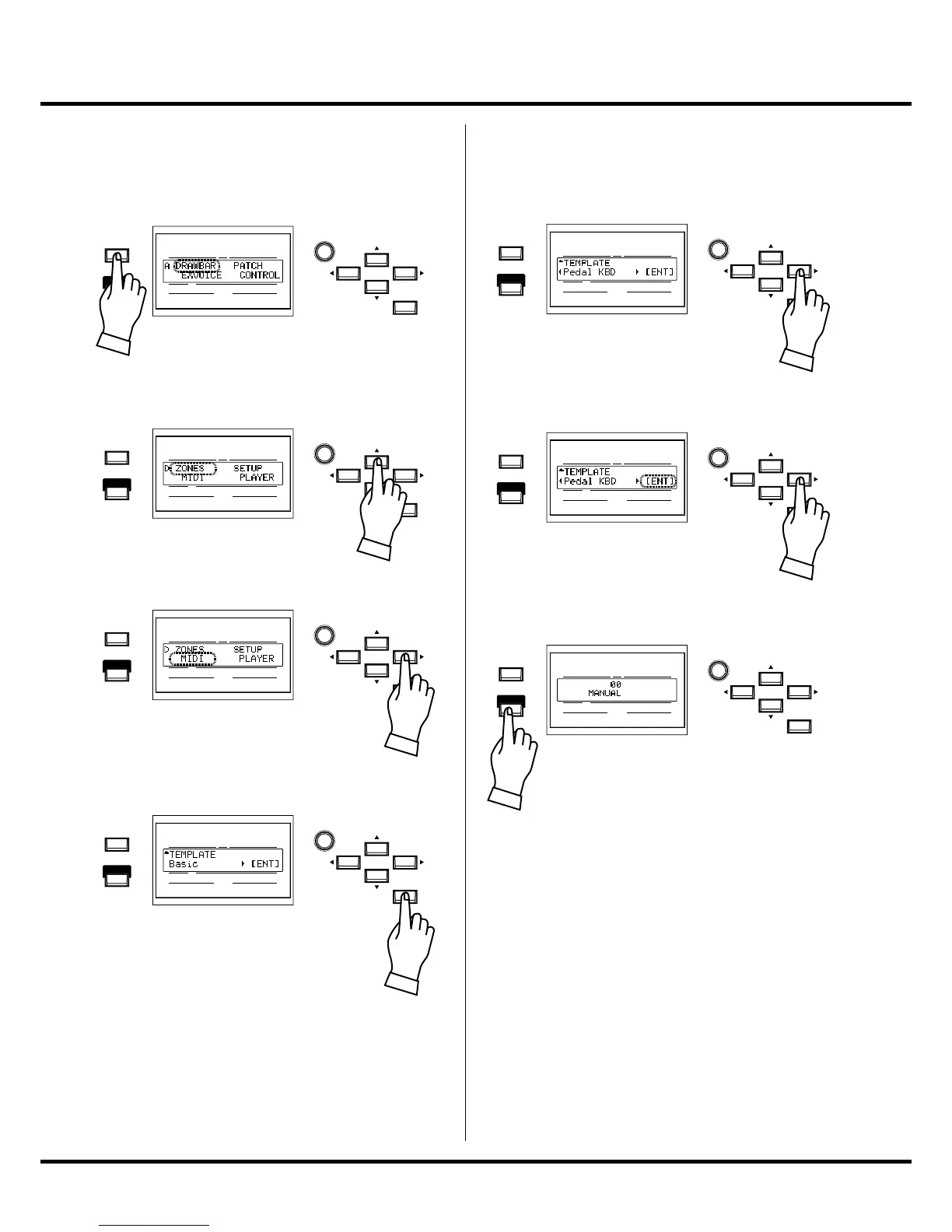 A DRAWBAR PATCH
EXVOICE CONTROL

D ZONES SETUP
MIDI PLAYER

D ZONES SETUP
MIDI PLAYER

TEMPLATE
Basic [ENT]

TEMPLATE
Pedal KBD [ENT]

TEMPLATE
Pedal KBD [ENT]

00
MANUAL