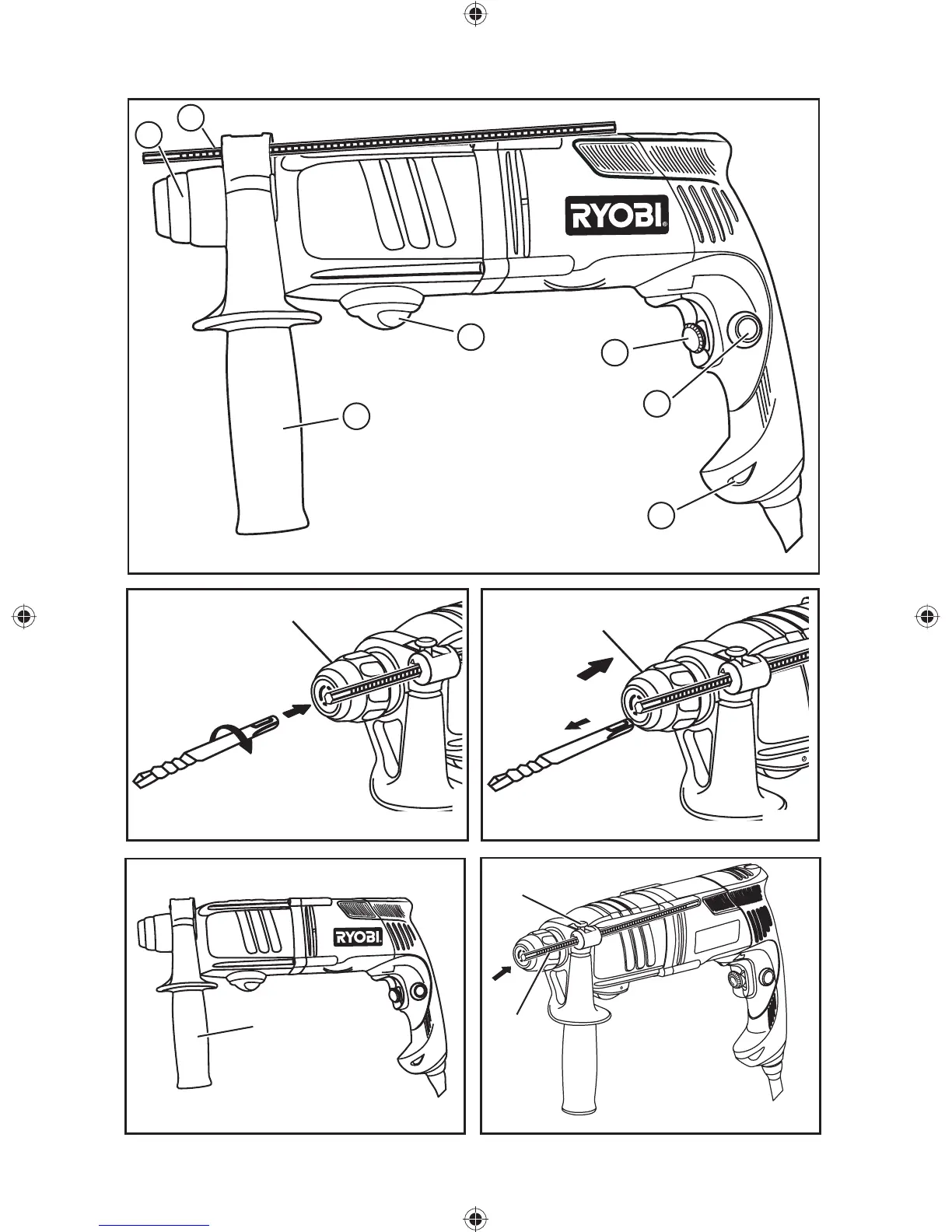 RYOBI

RYOBI