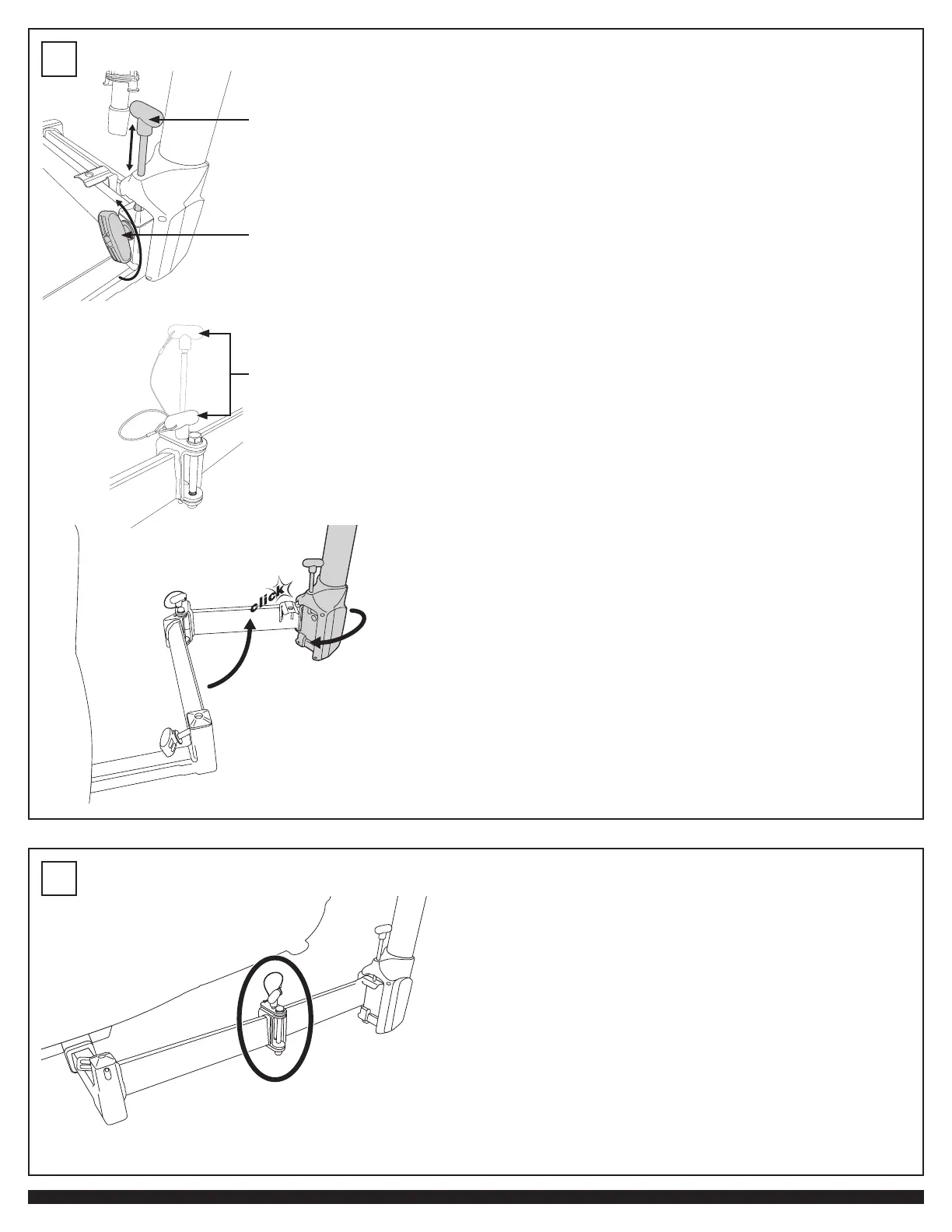 click