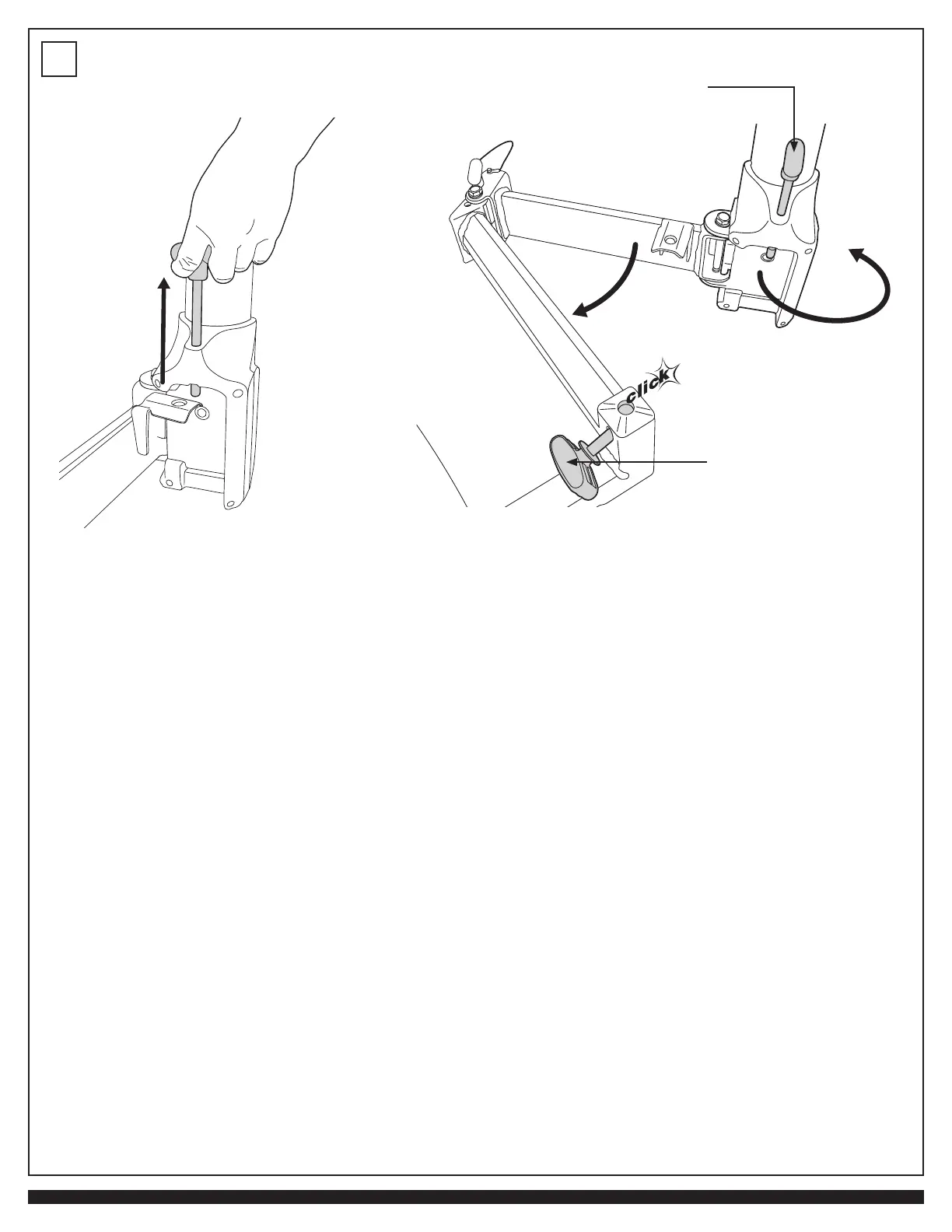 click