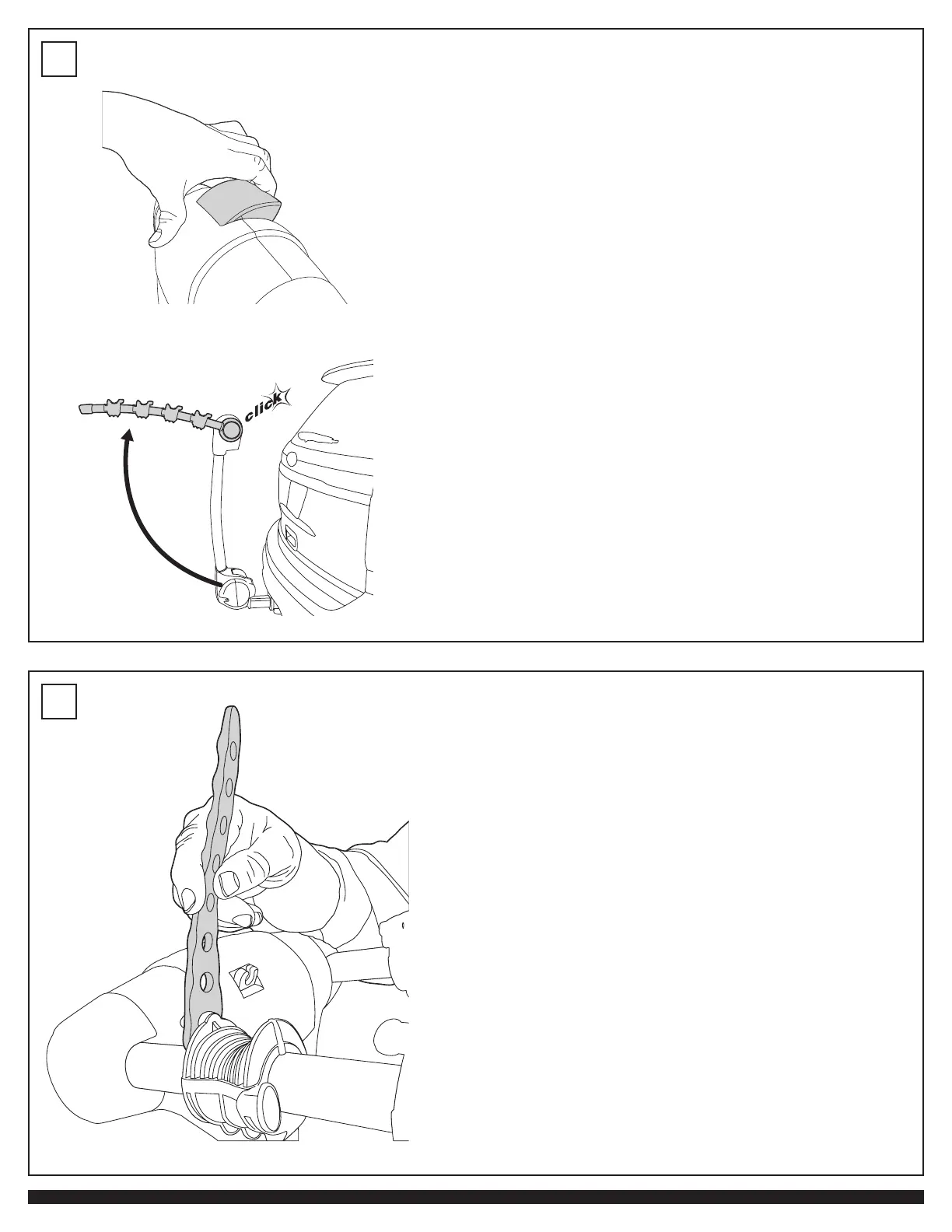 click