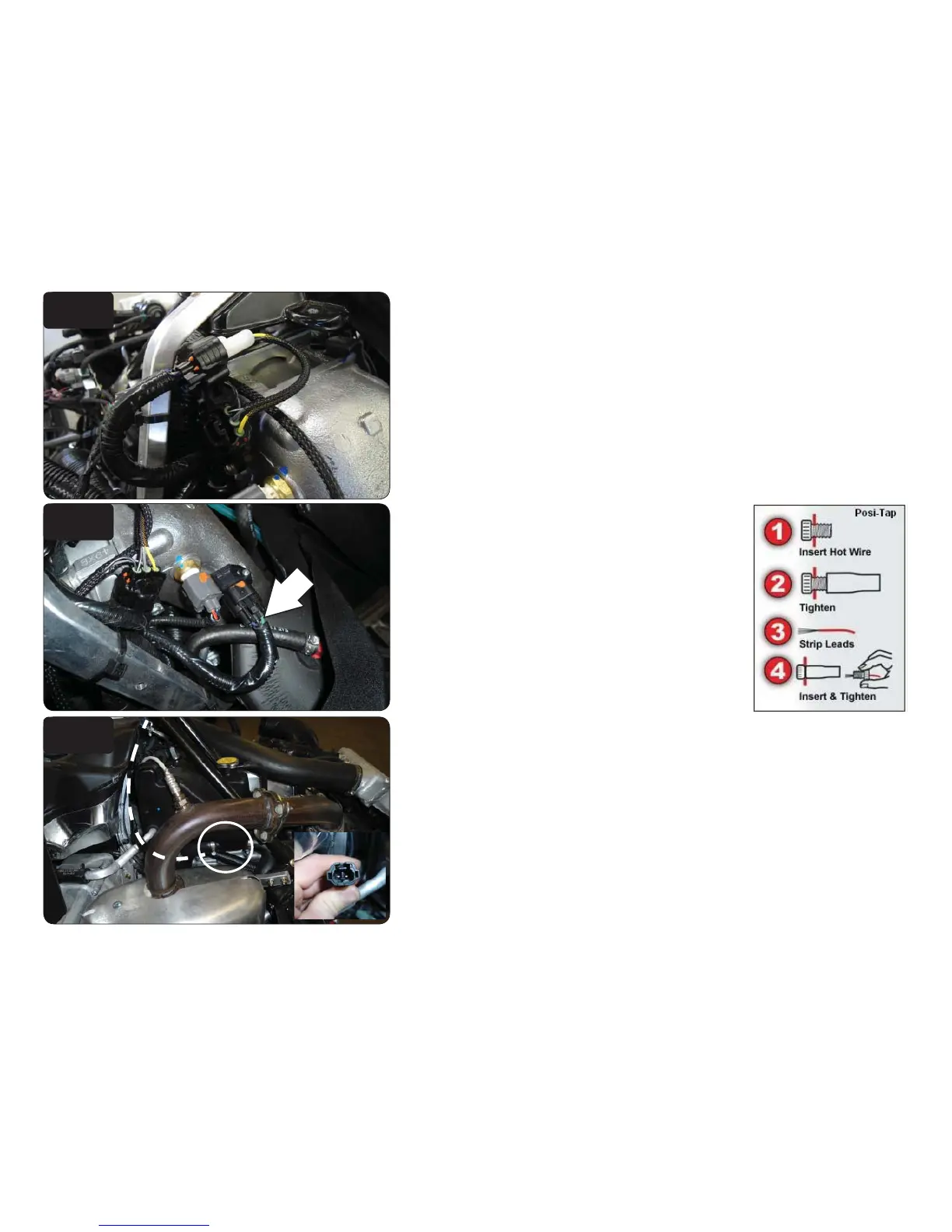 Posi-Tap

1 Insert Hot Wire

2 Tighten

3 Strip Leads

4 Insert & Tighten