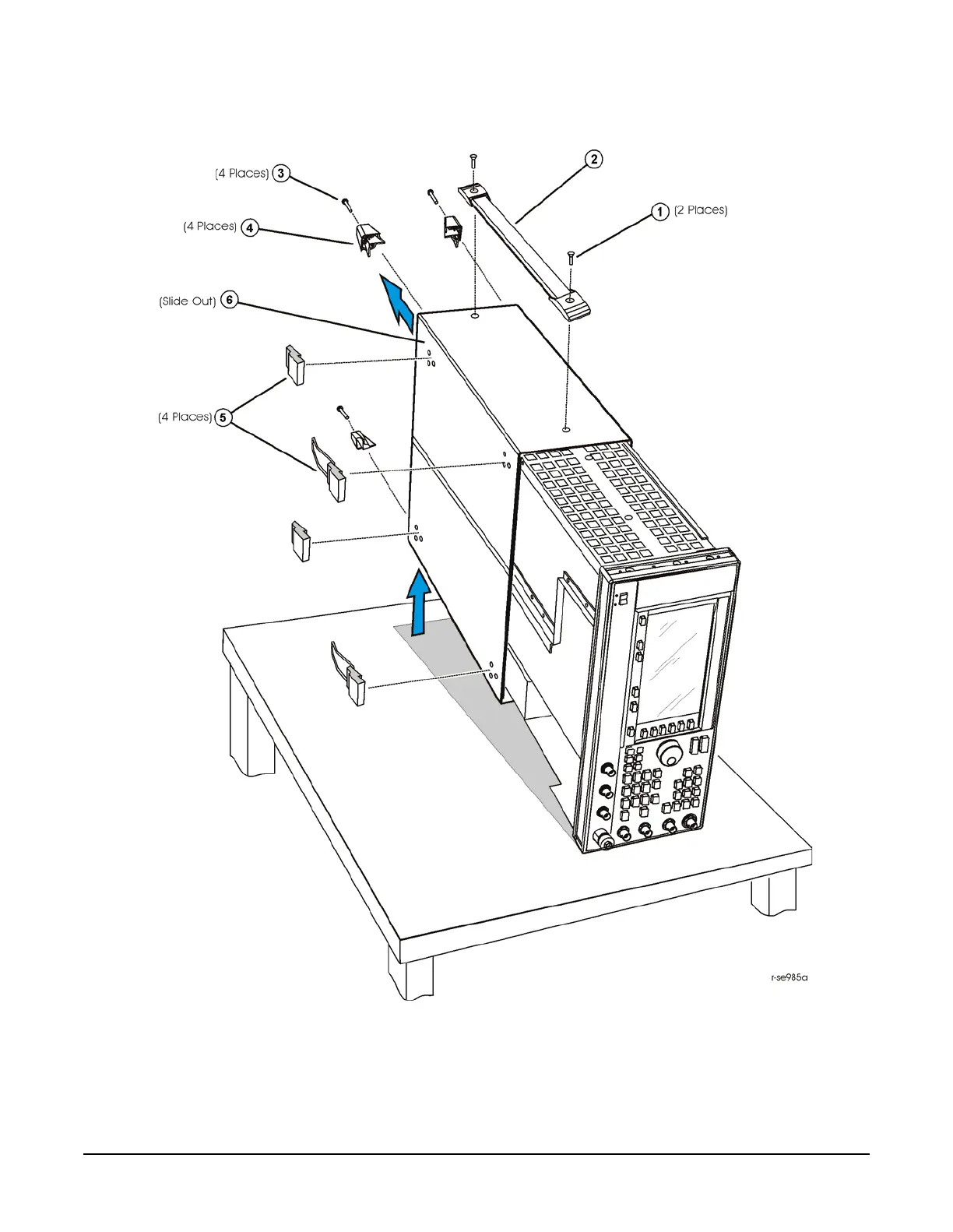 (4 Places) 3

2

1 (2 Places)

(4 Places) 4

(Slide Out) 6

(4 Places) 5

r-se985a