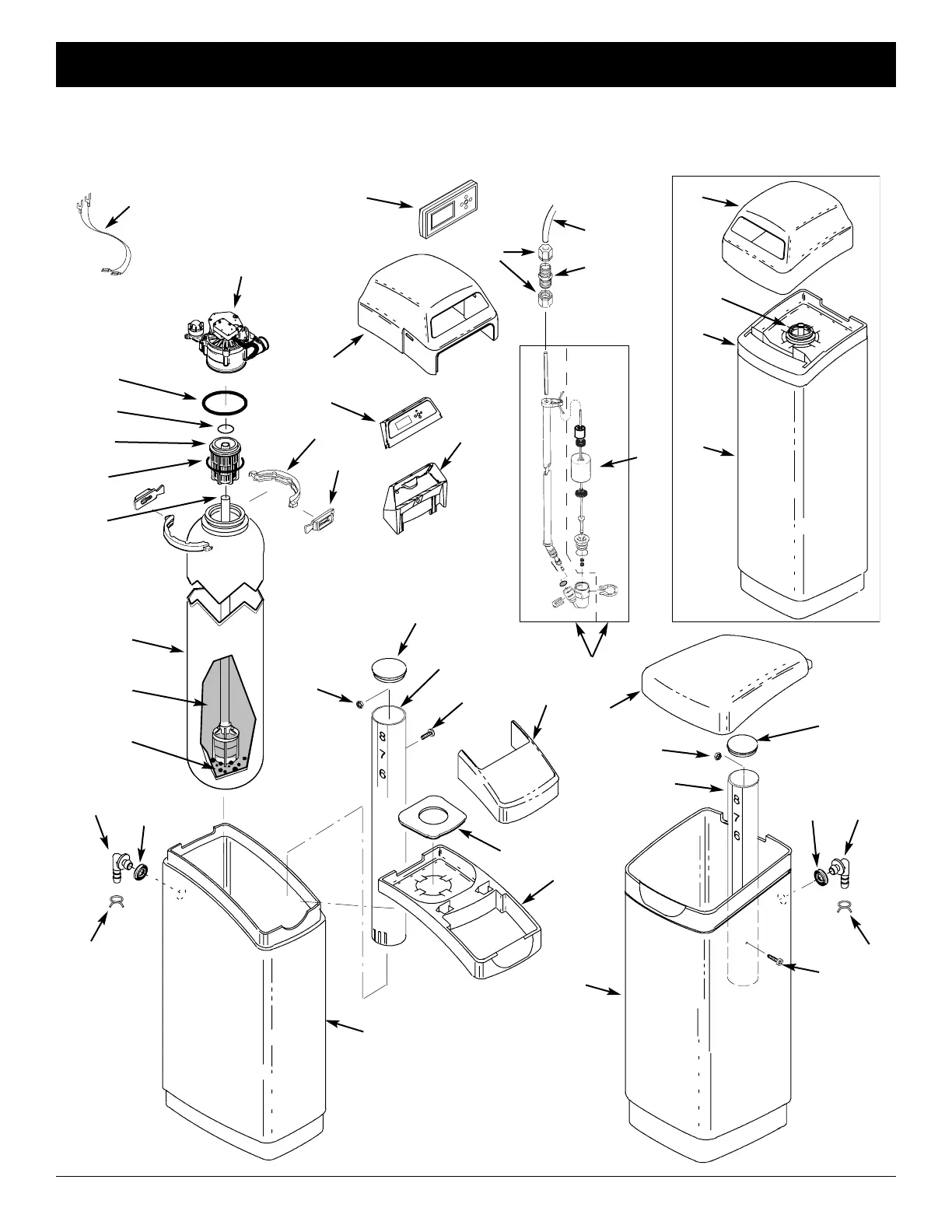 8
7
6

8
7
6