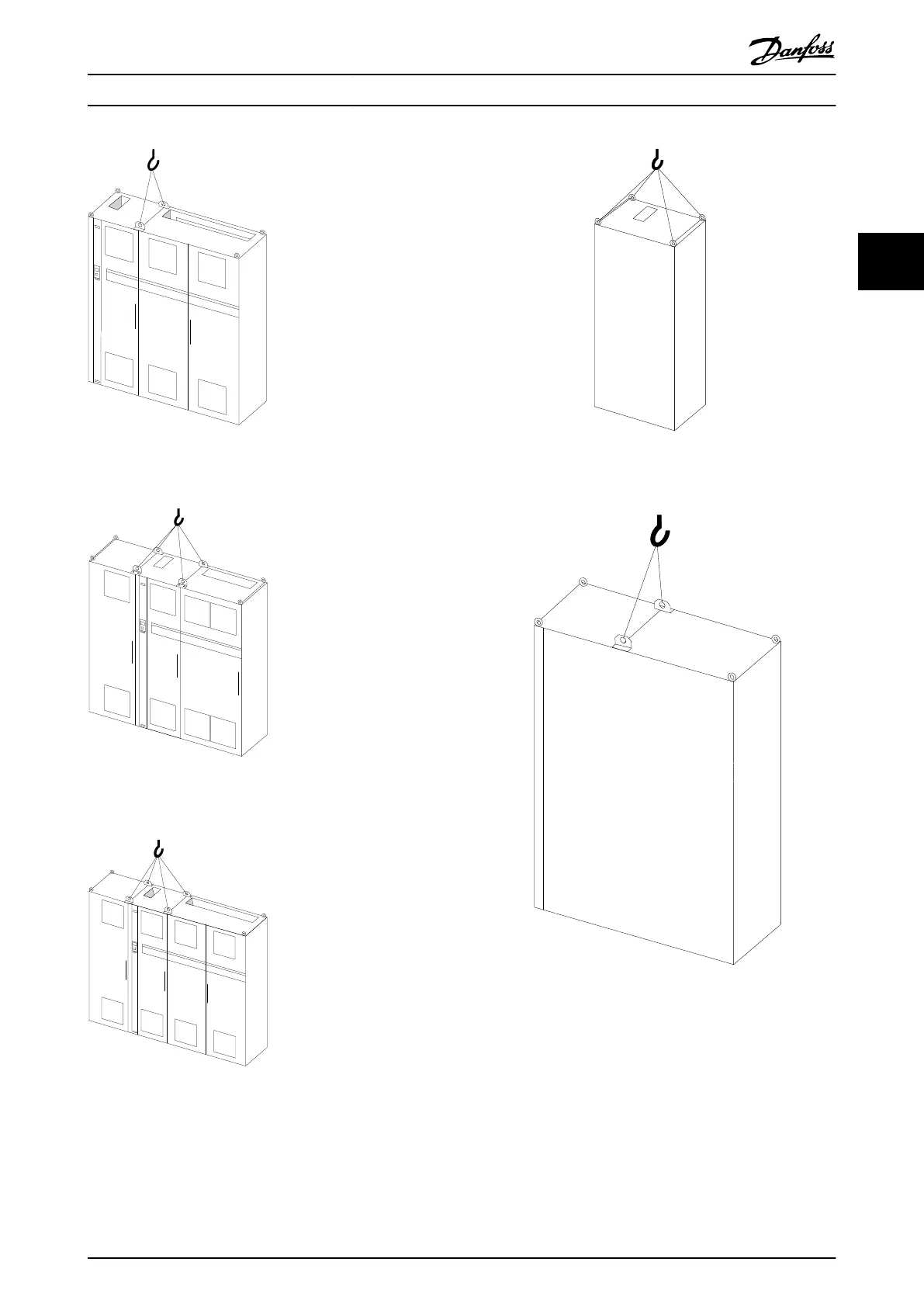 Danfoss