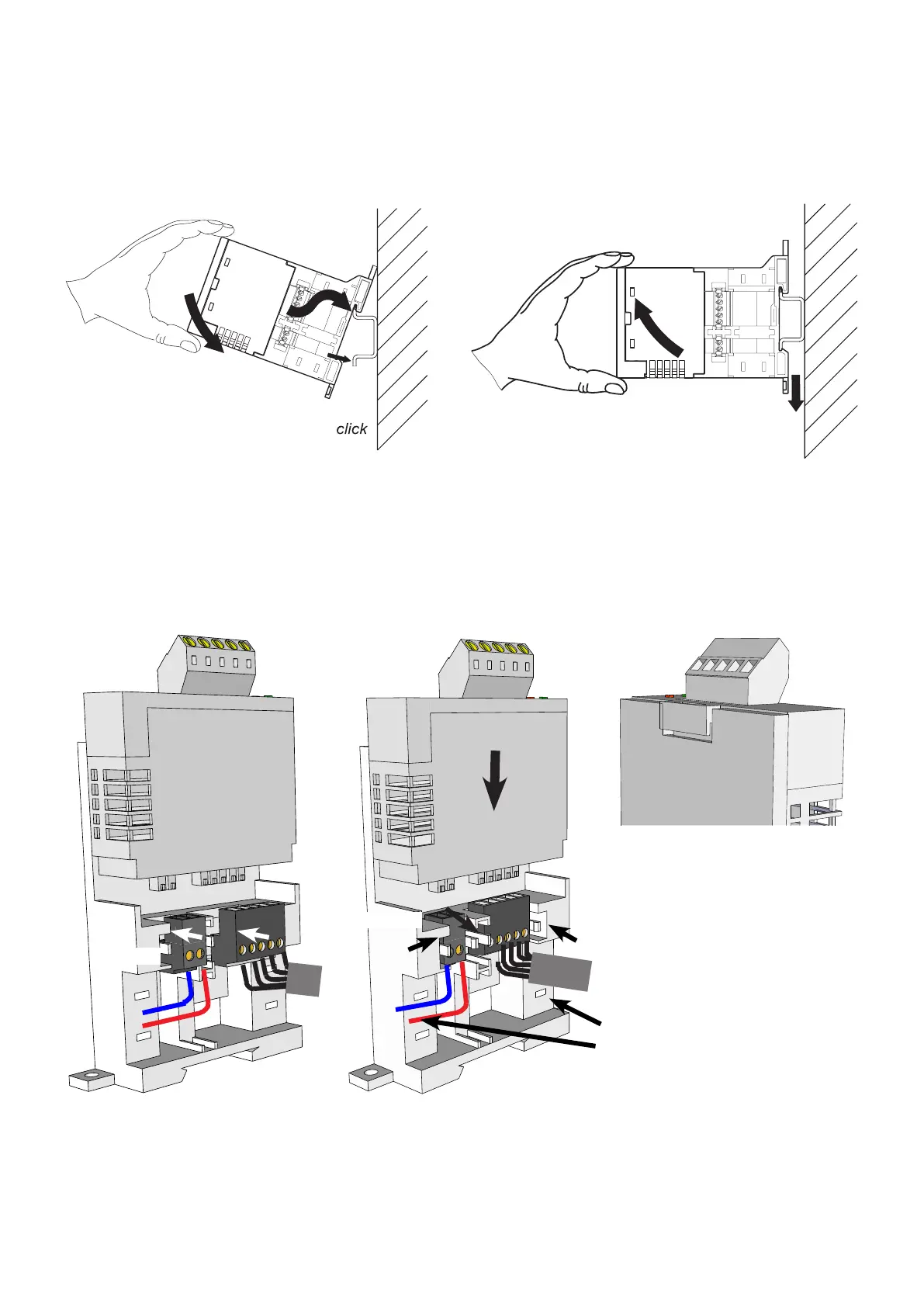 click